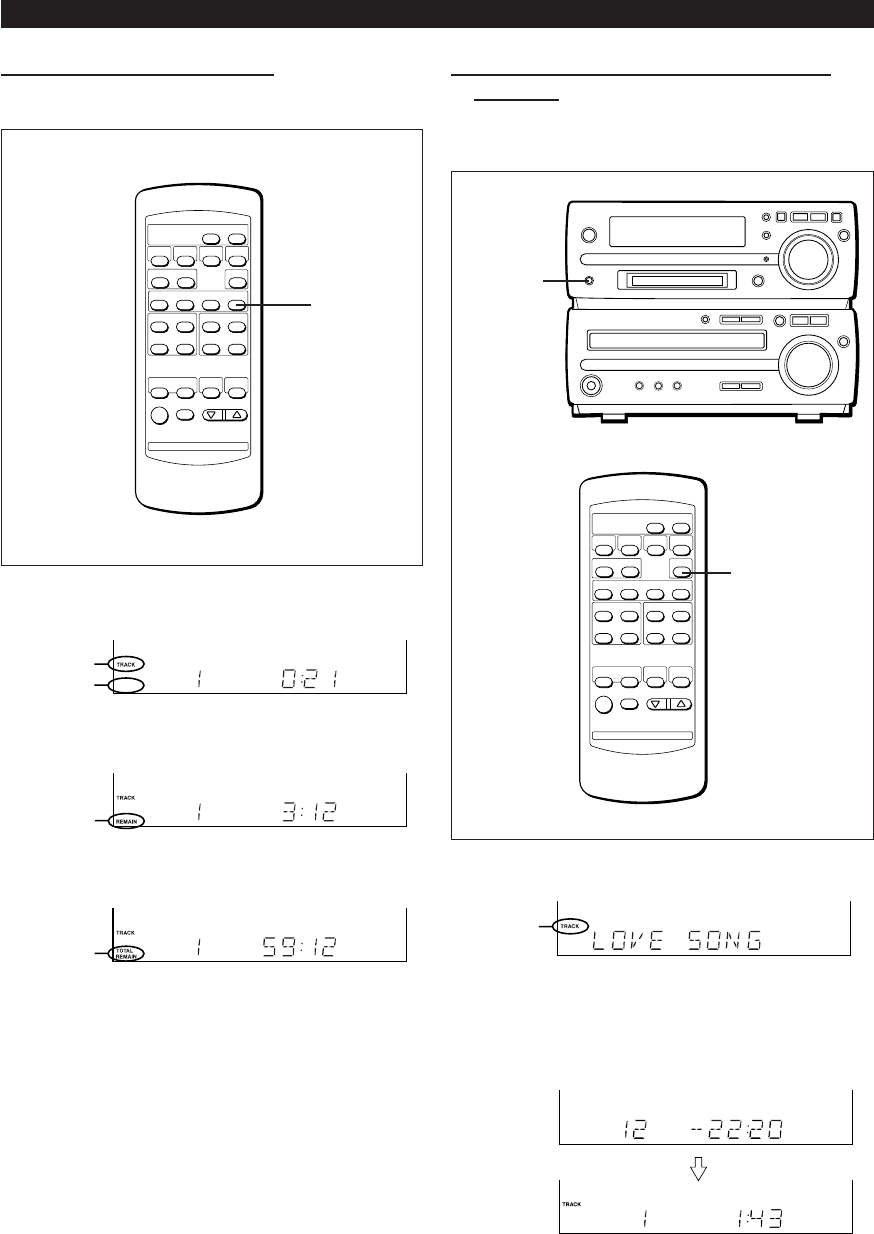 TRACK
1 0:21

TRACK
REMAIN
1 3:12

TRACK
TOTAL REMAIN
1 59:12

TRACK
LOVE SONG

12 --22:20

TRACK
1 1:43