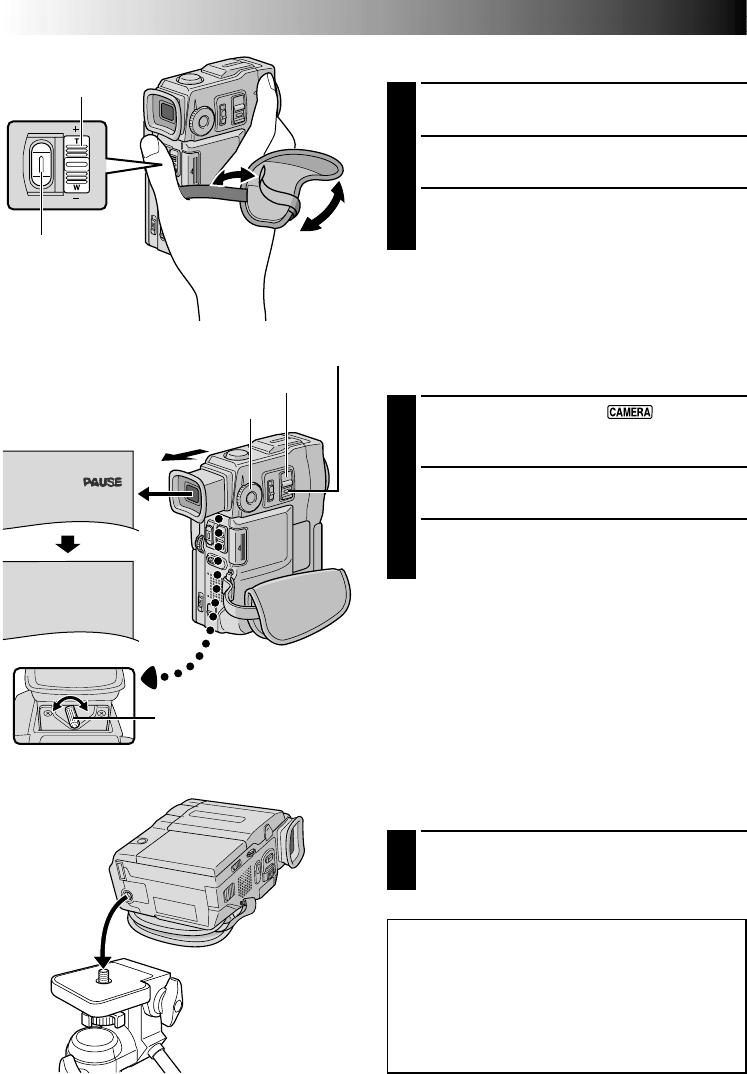 +
T
W
−

PAUSE

CAMERA