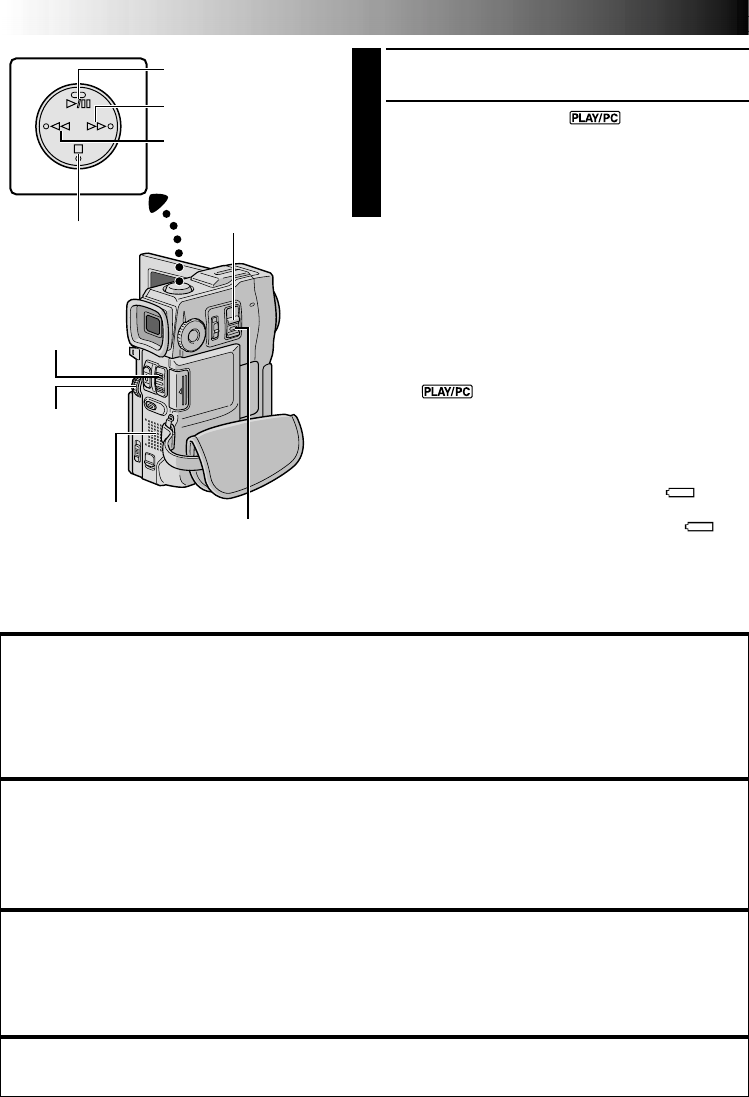 PLAY/PC

PLAY/PC