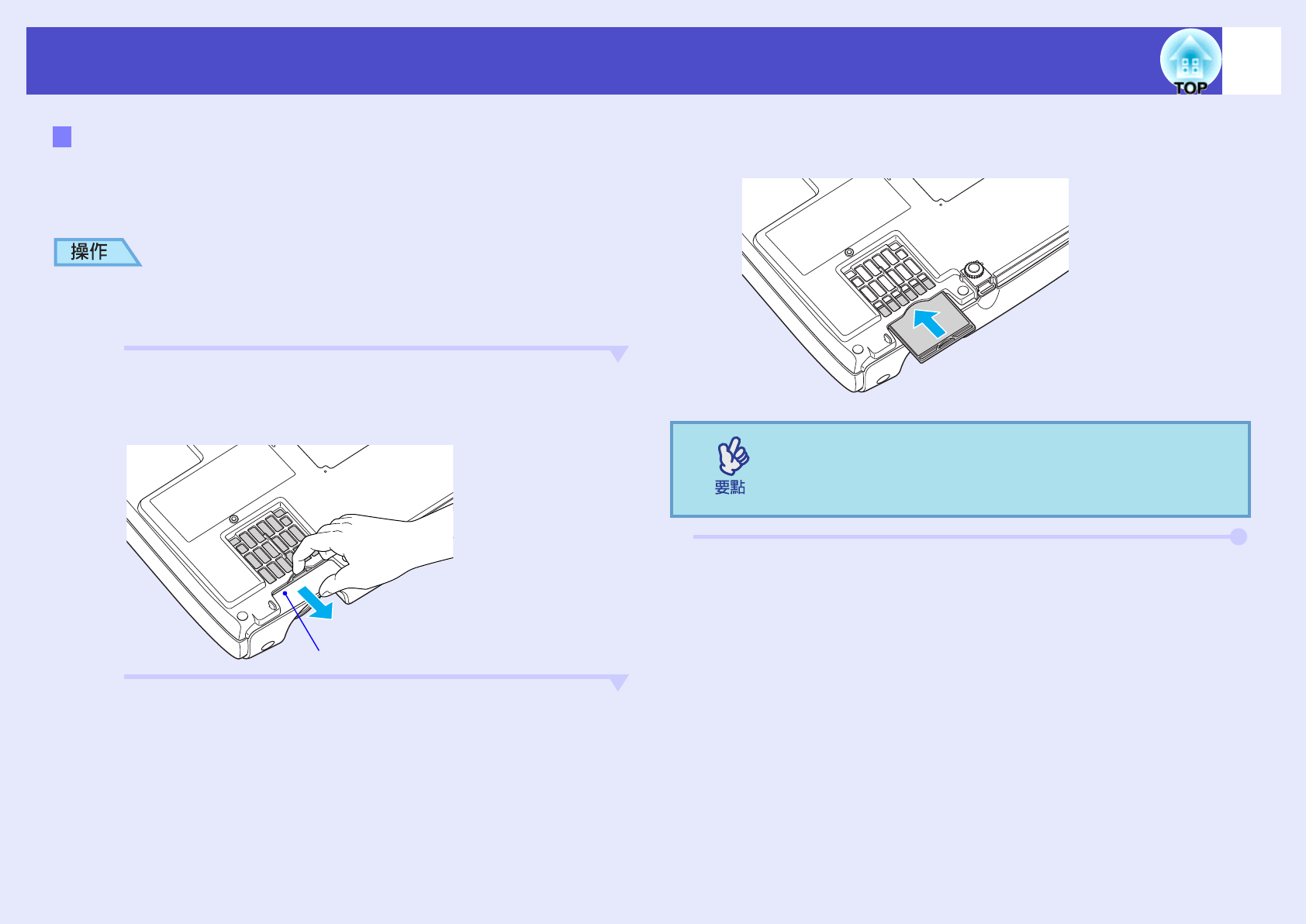 TOP

操作

要點