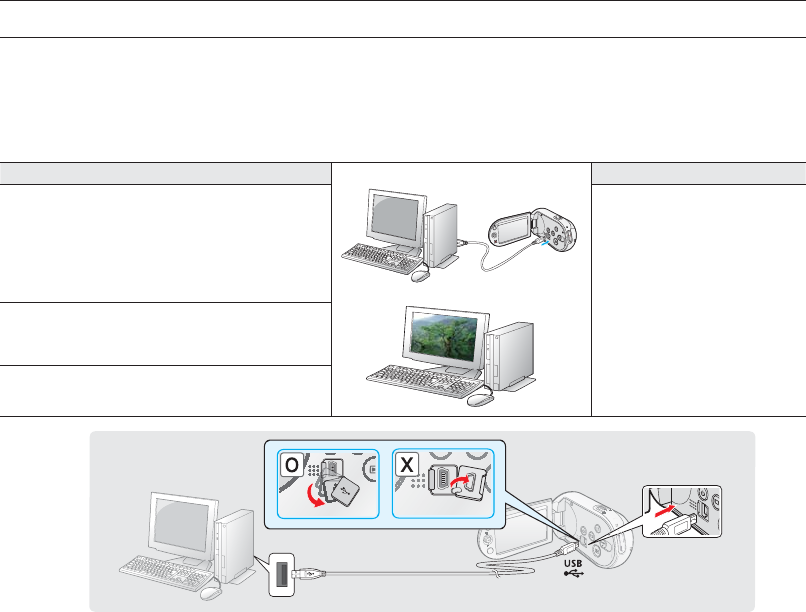 O

X

USB