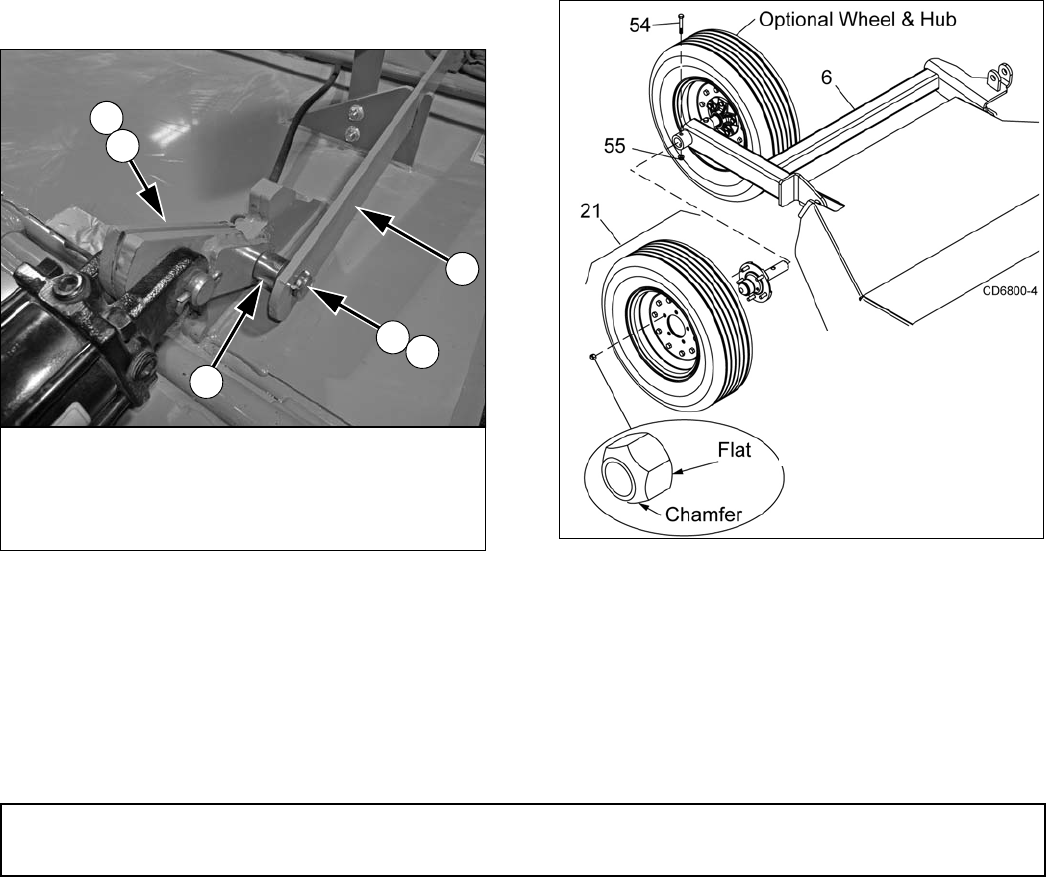 54
Optional Wheel & Hub
6
55
21
CD6800-4
Flat
Chamfer