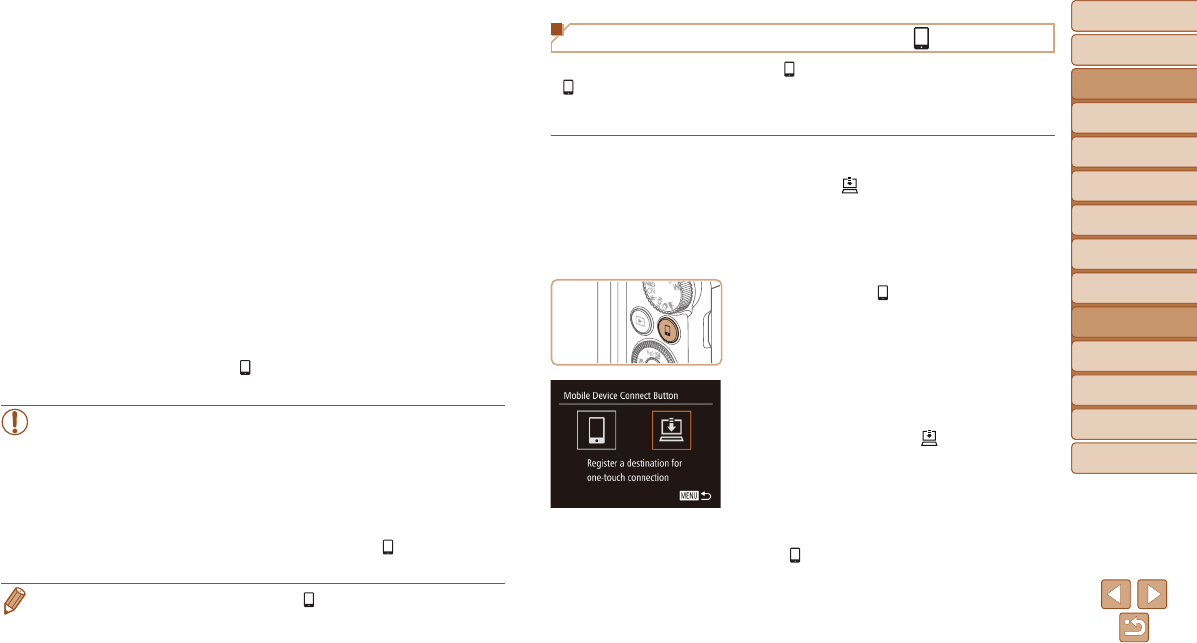 Mobile Device Connect Button

Register a destination for one-touch connection

MENU