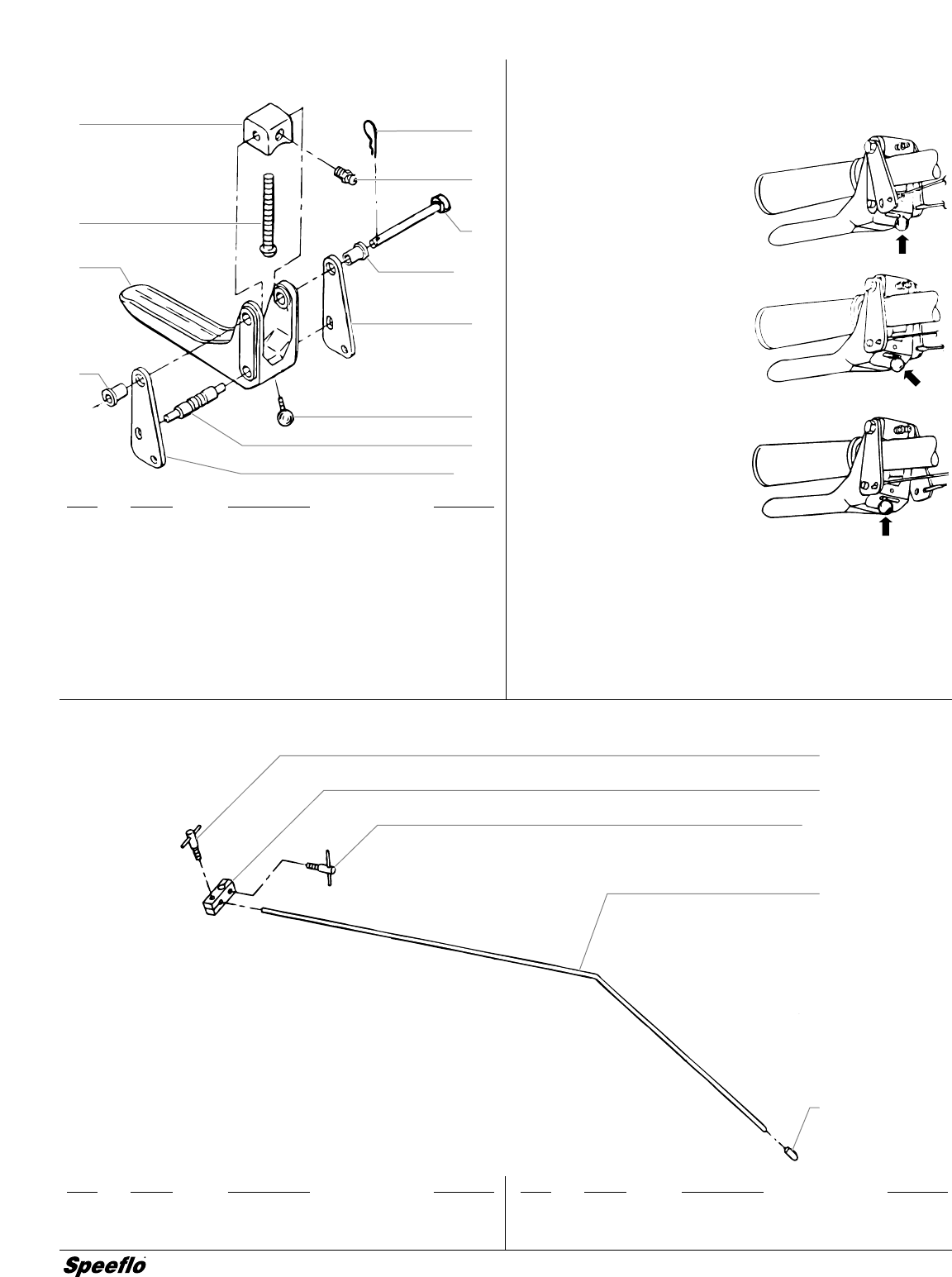 Speeflo