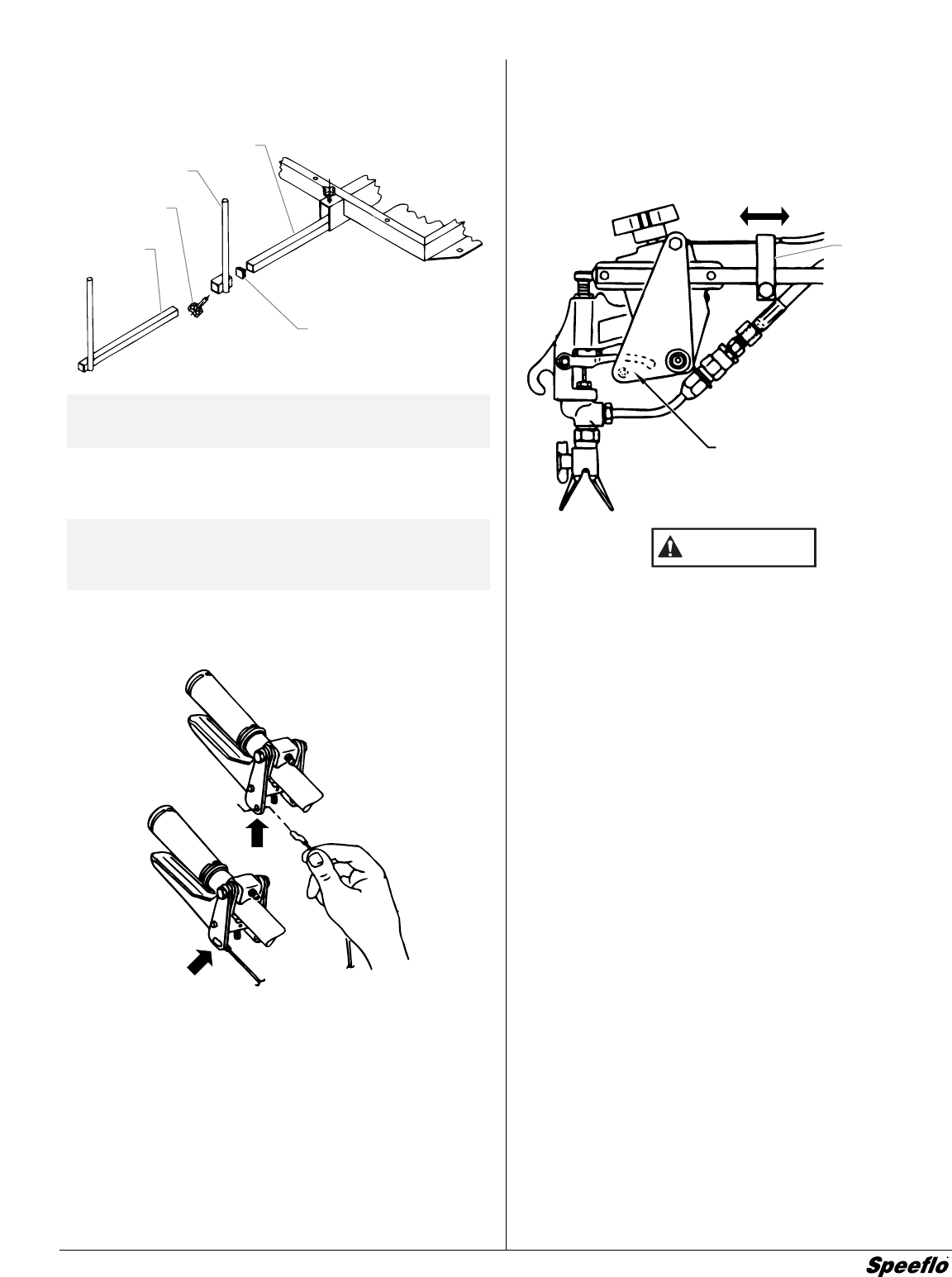 Speeflo