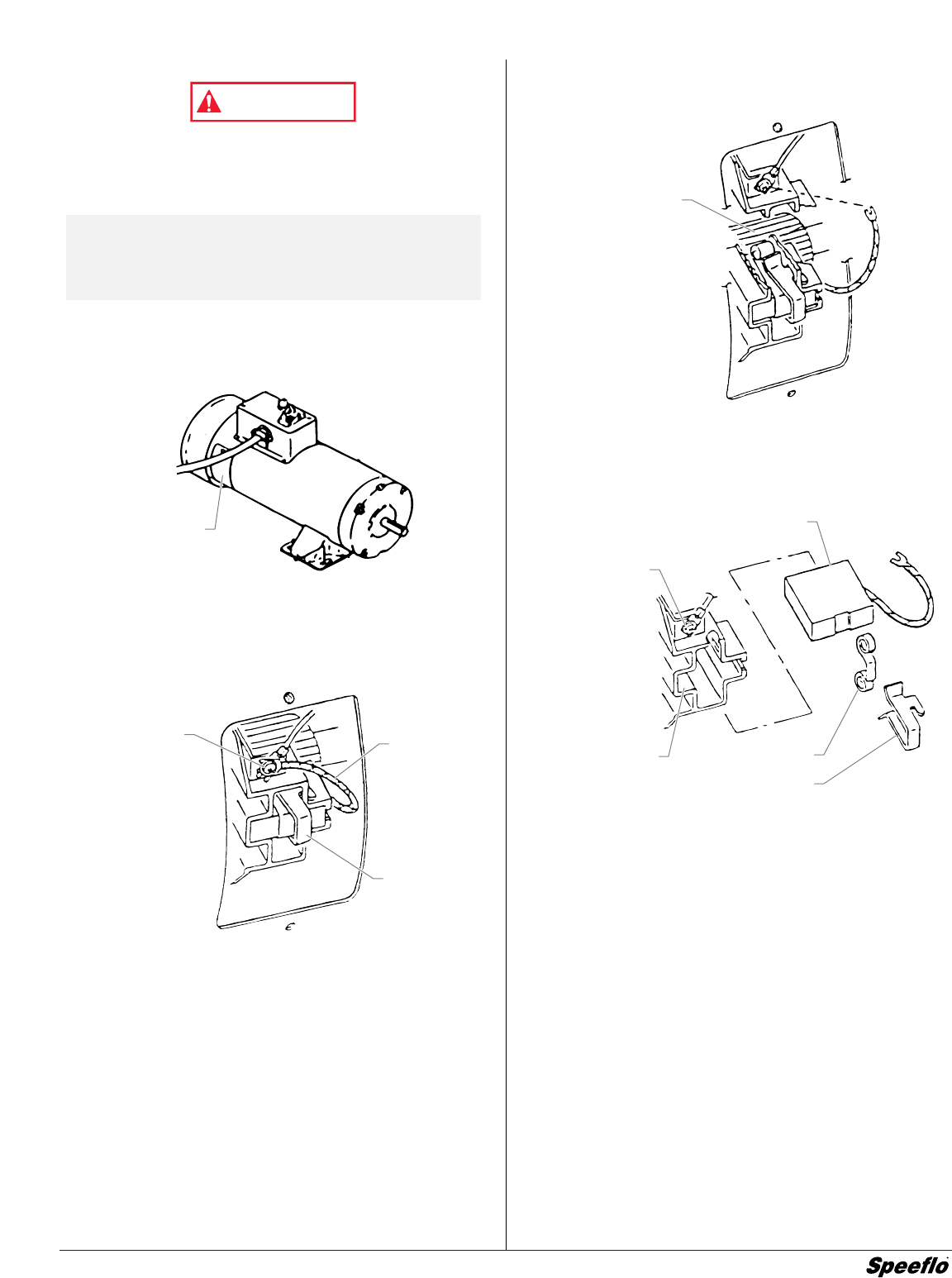 Speeflo