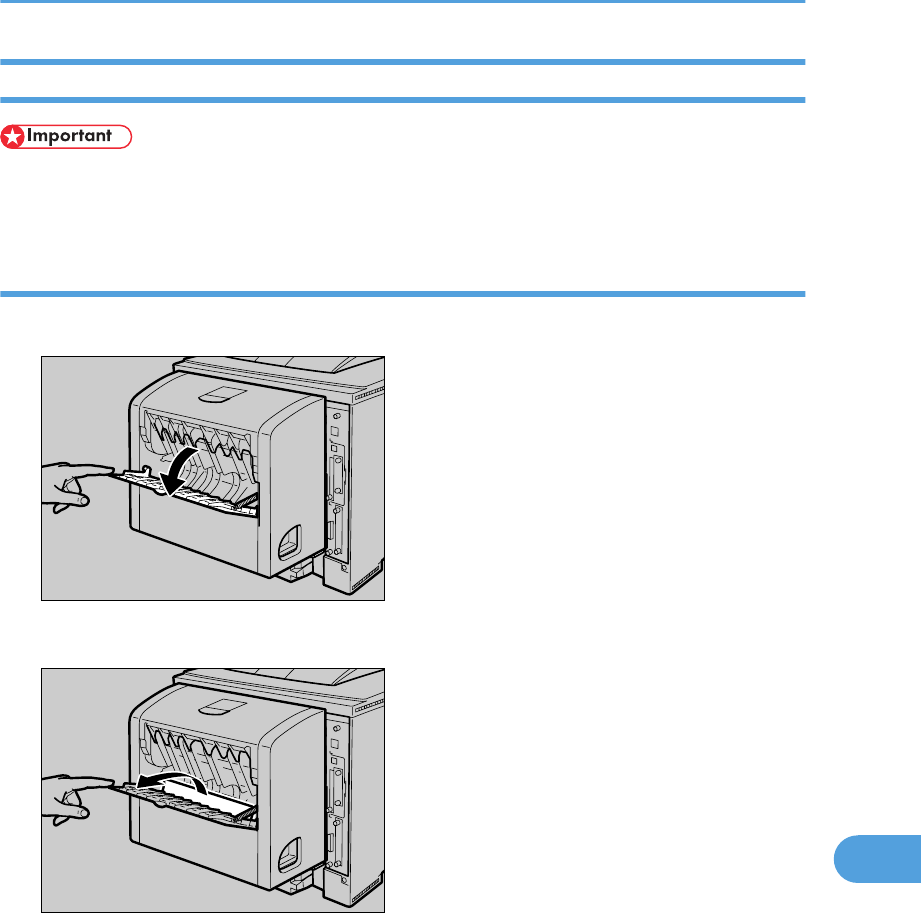 Important