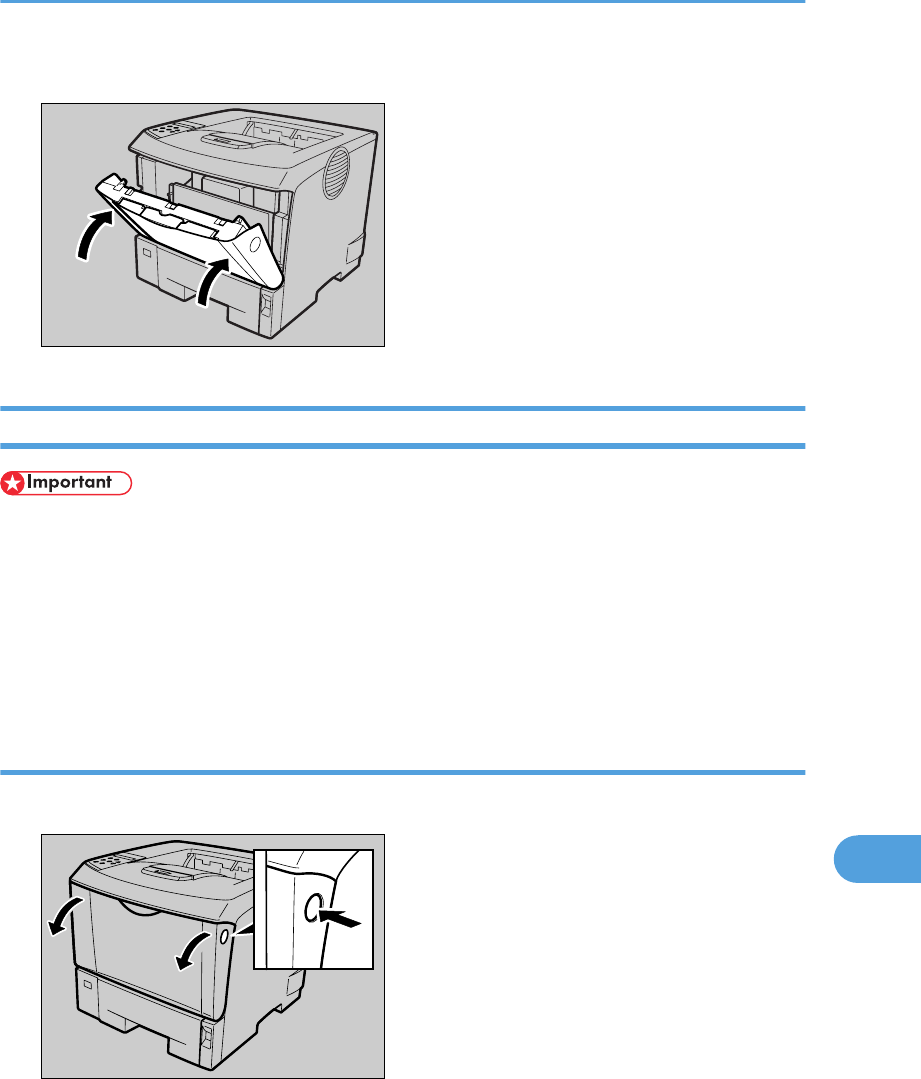 Important