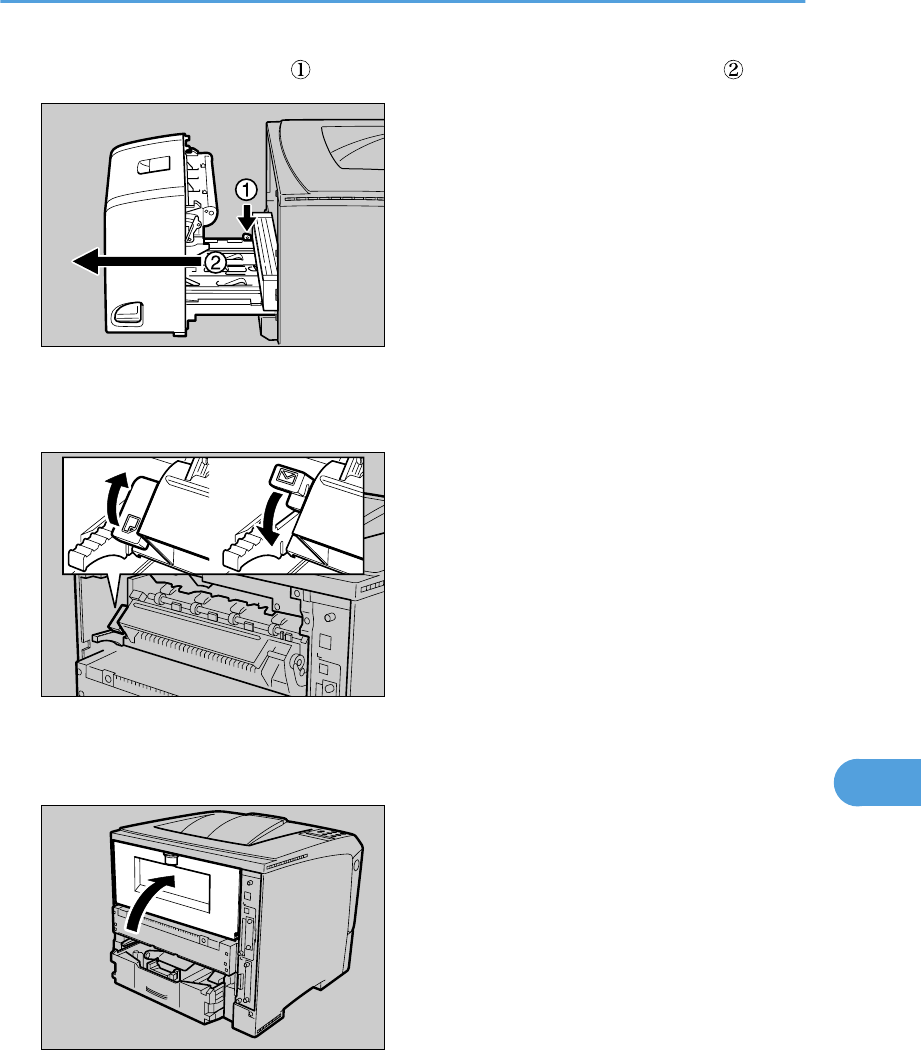 ①

②

①

②