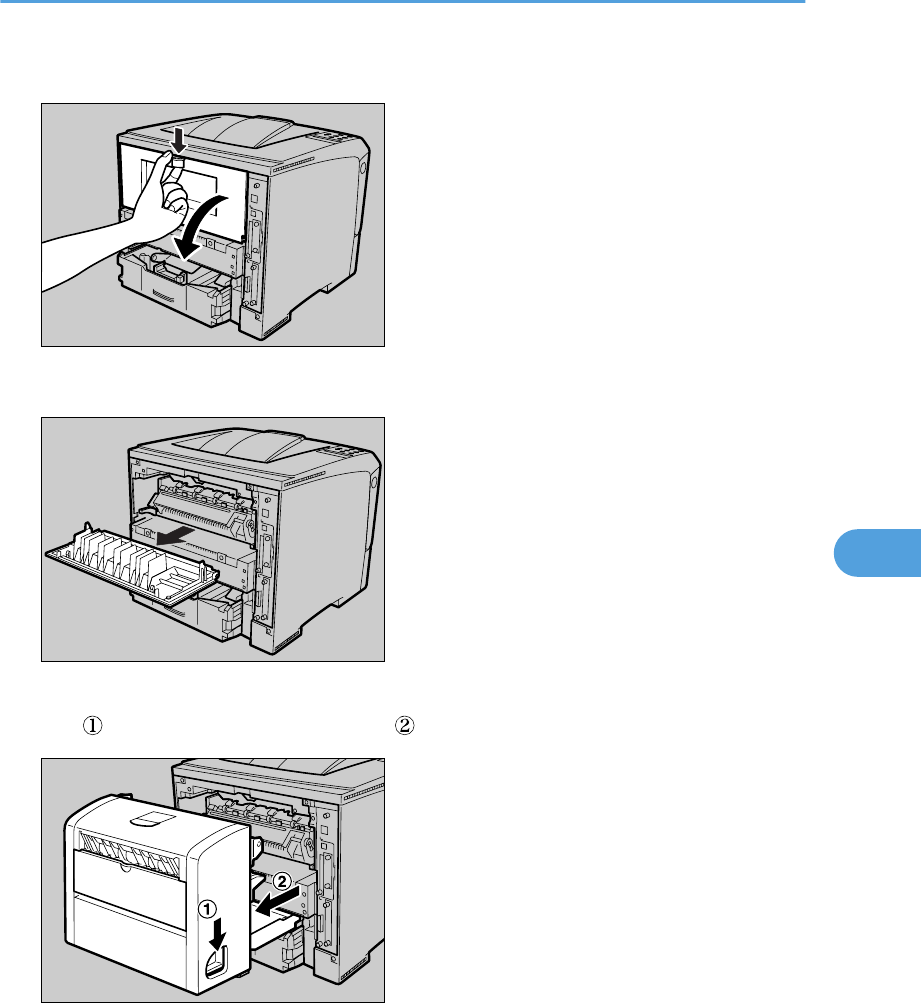 ①

②

①

②