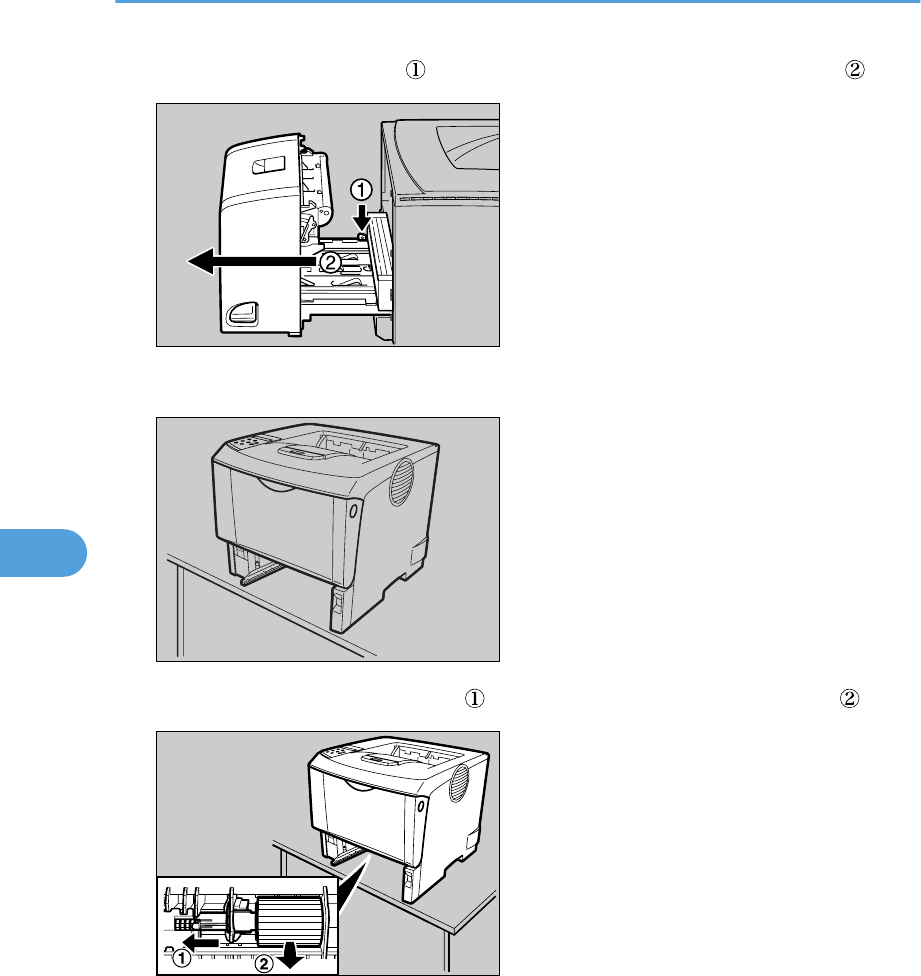 ①   ②

①
②

①   ②

①
②