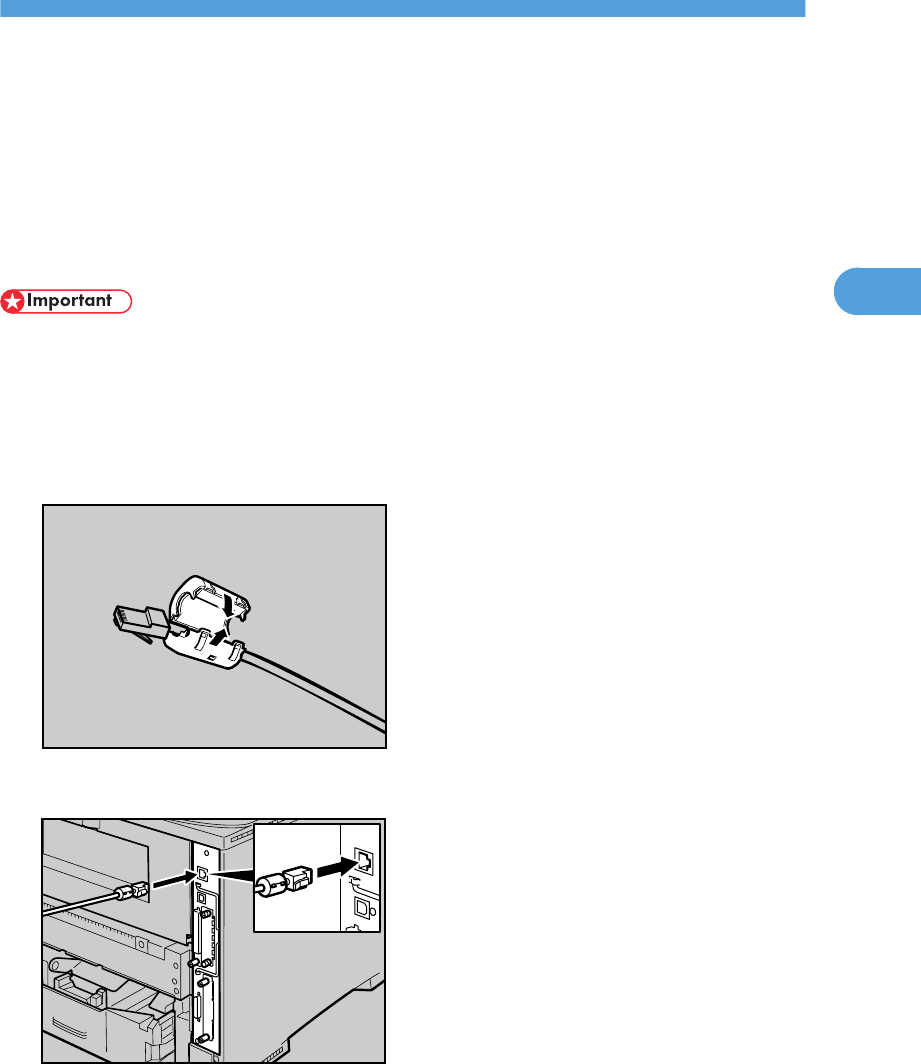 Important