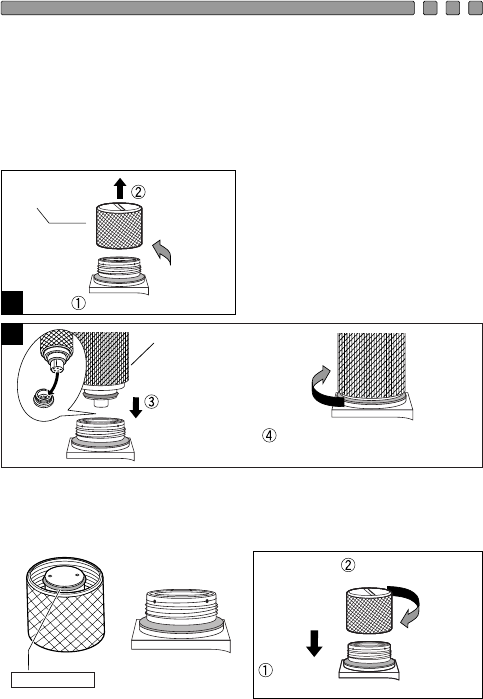 ②
①
③
④
②
①