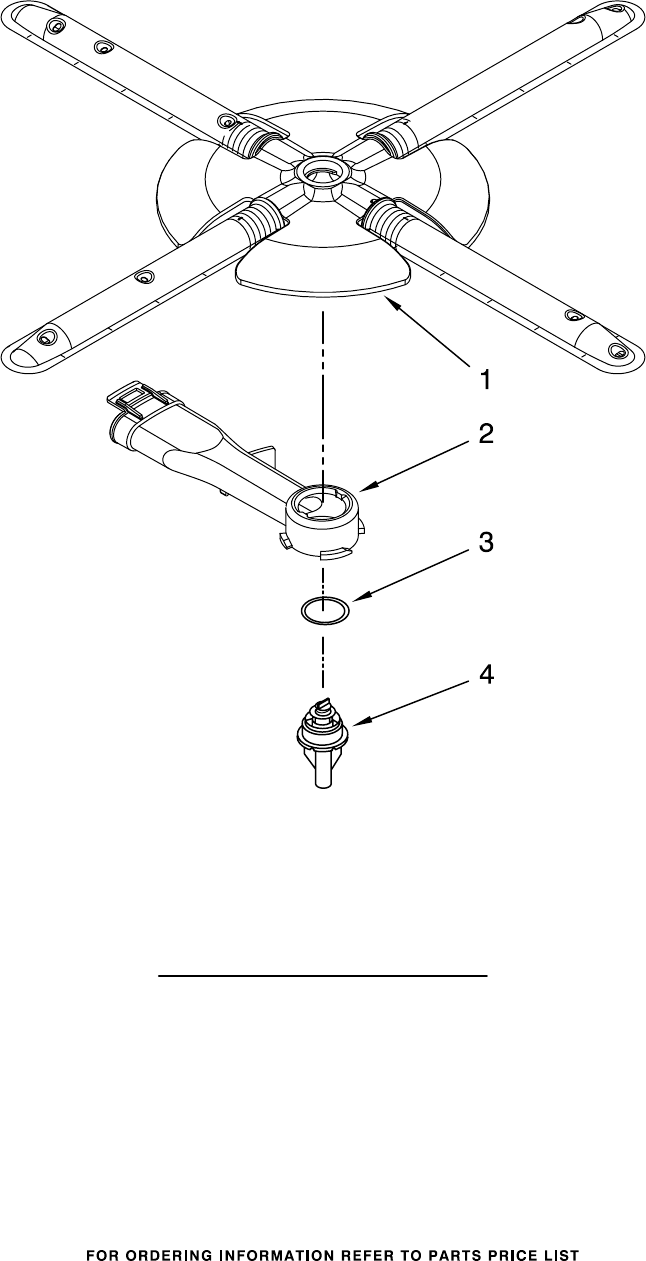 1

2

3

4

FOR ORDERING INFORMATION REFER TO PARTS PRICE LIST