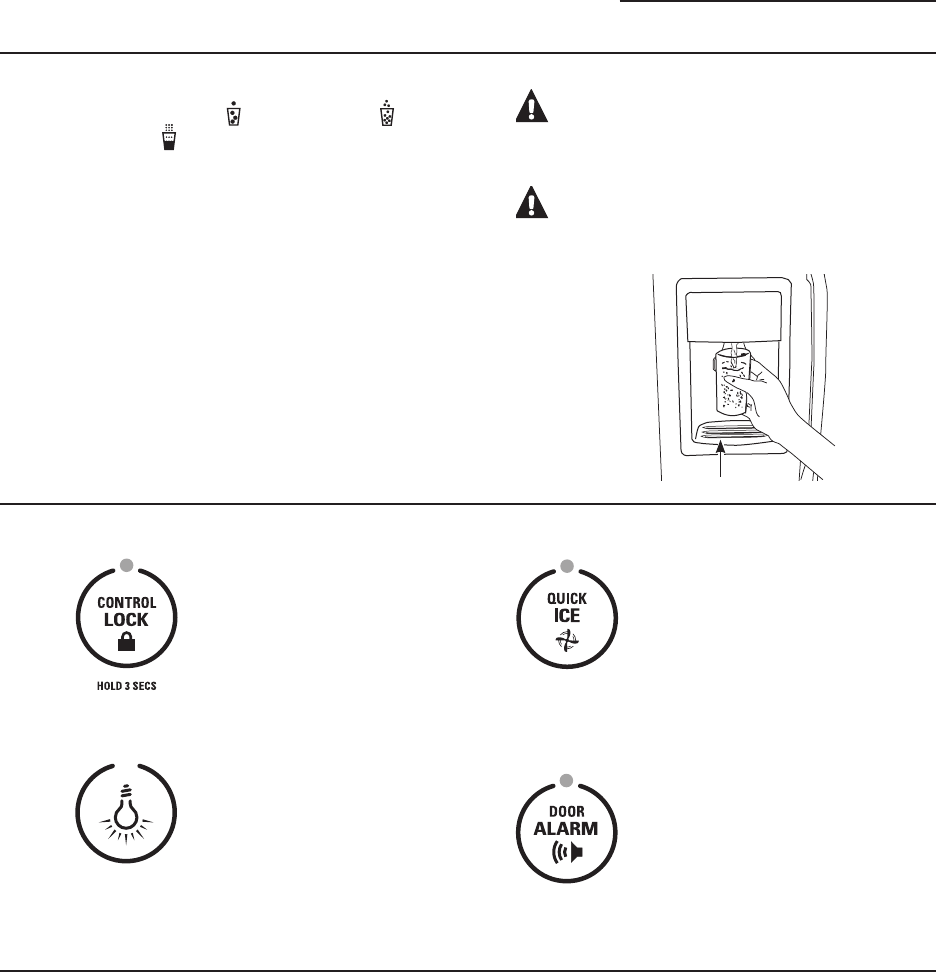 CONTROL
LOCK

HOLD 3 SECS

QUICK
ICE

DOOR
ALARM