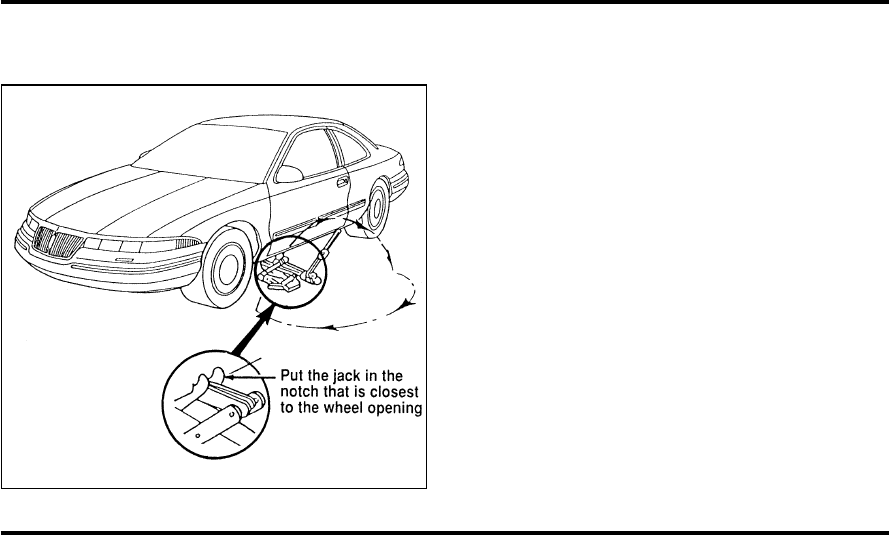 Put the jack in the notch that is closest to the wheel opening