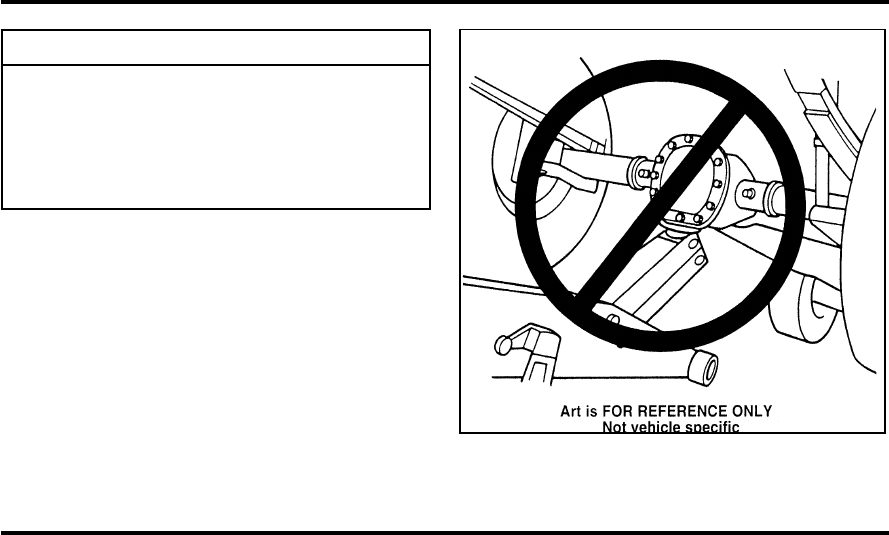 Art is FOR REFERENCE ONLY
Not vehicle specific