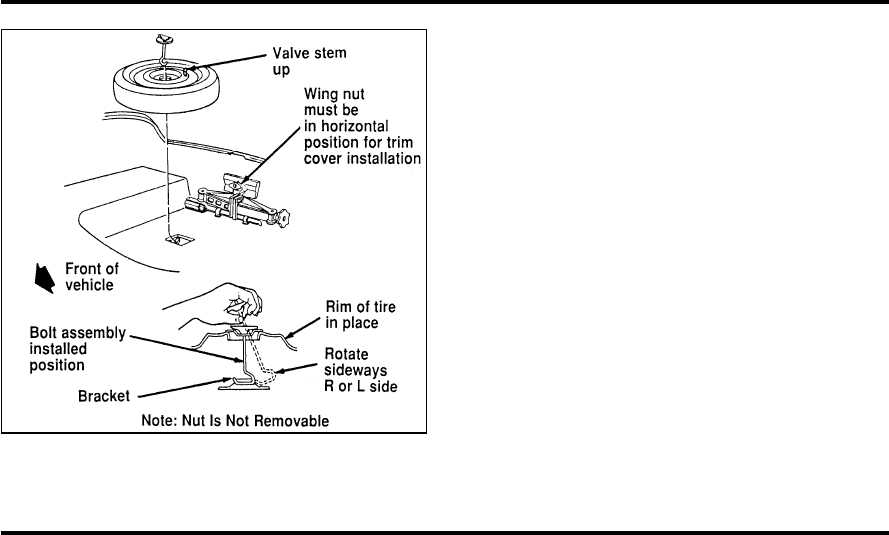 Valve stem up

Wing nut must be in horizontal position for trim cover installation

Front of vehicle

Rim of tire in place

Bolt assembly installed position

Rotate sideways R or L side

Bracket

Note: Nut Is Not Removable