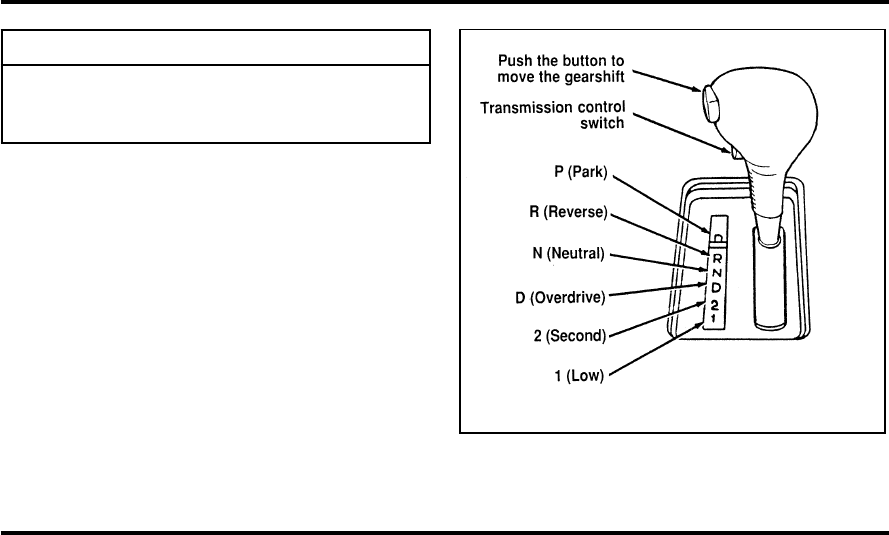 Push the button to move the gearshift

Transmission control switch

P (Park)

R (Reverse)

N (Neutral)

D (Overdrive)

2 (Second)

1 (Low)

P
R
N
D
2
1