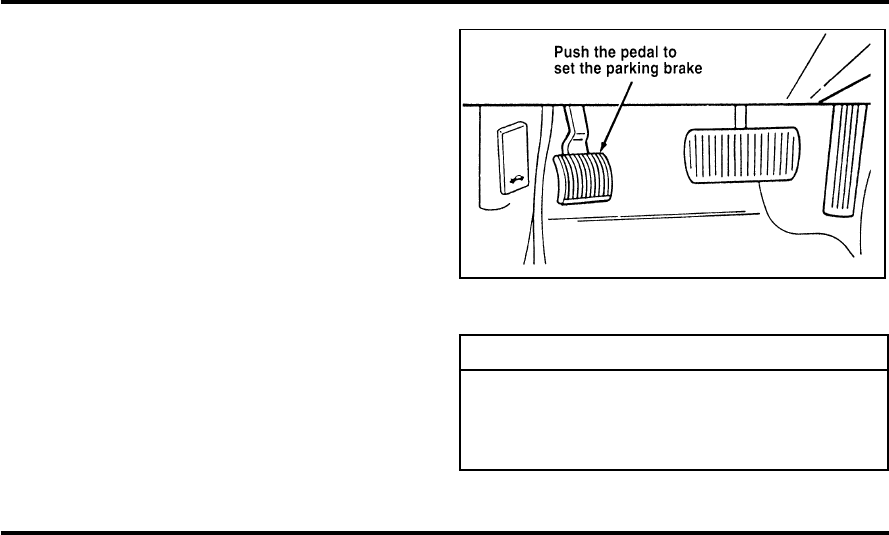 Push the pedal to set the parking brake