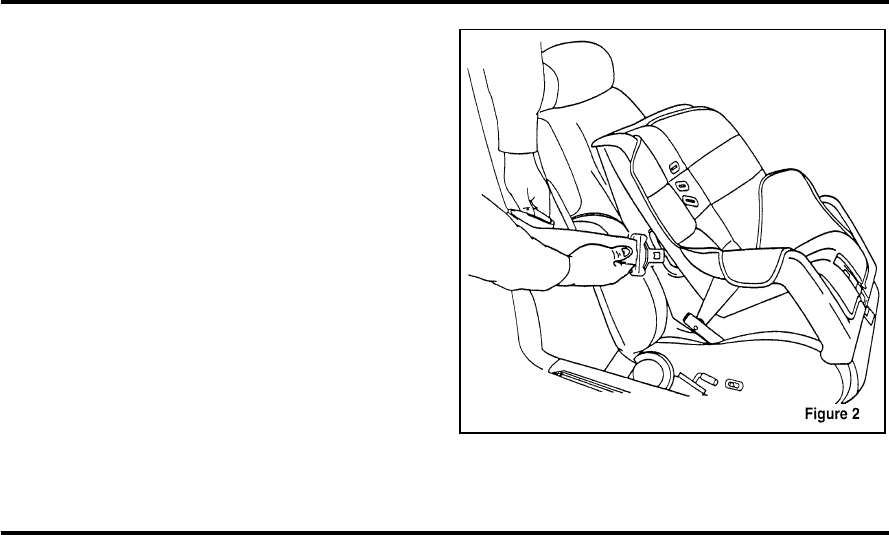 Figure 2