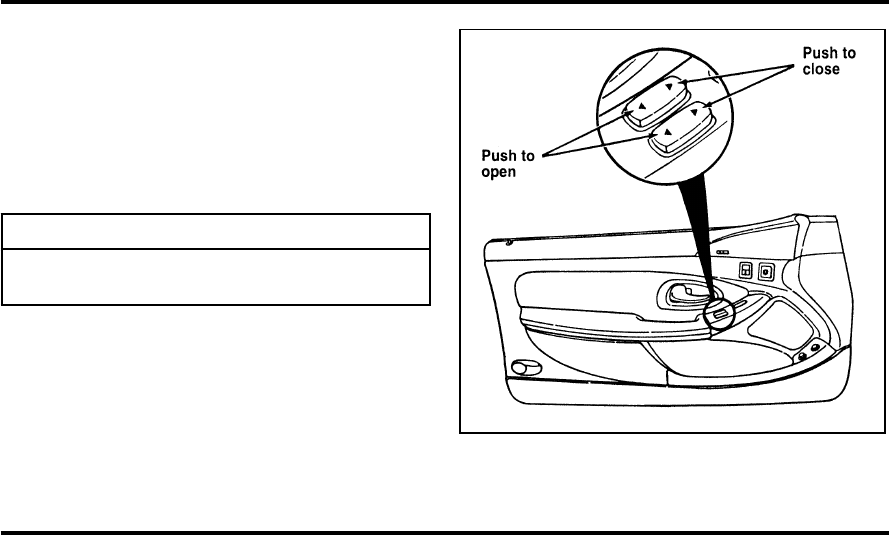 Push to close

Push to open