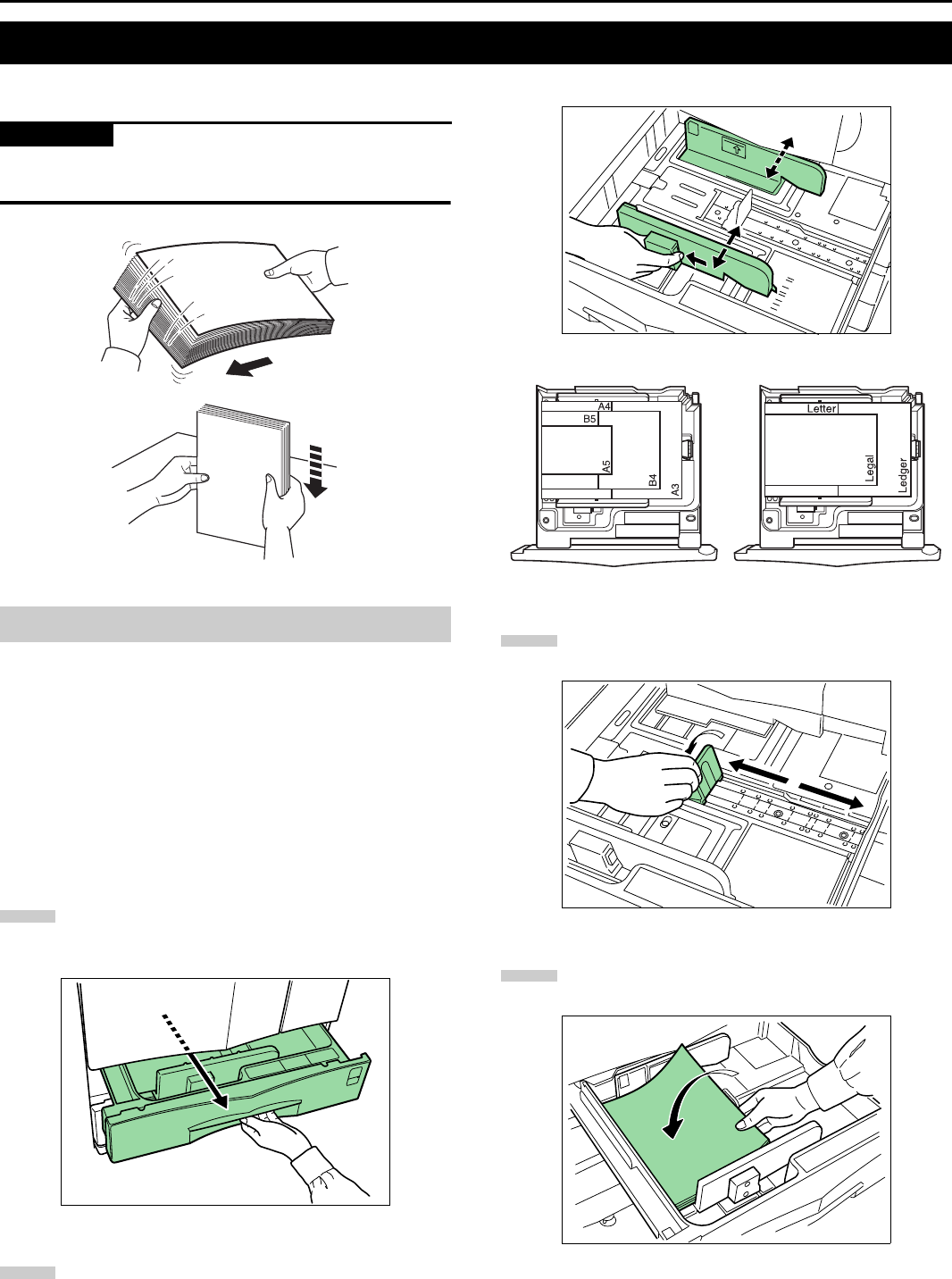 A4
B5
A5
B4
A3
Letter
Legal
Ledger