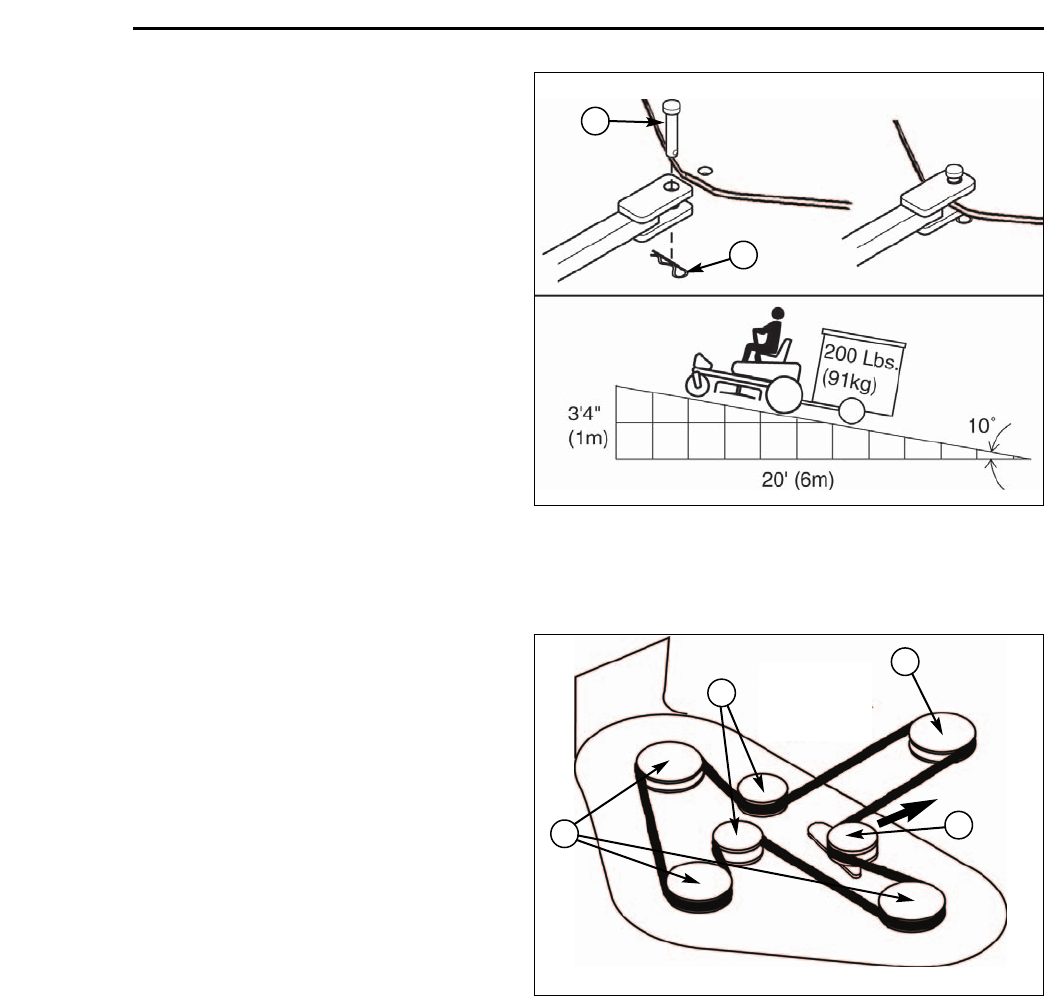 200 Lbs.
(91kg)

3'4"
(1m)

10°

20' (6m)