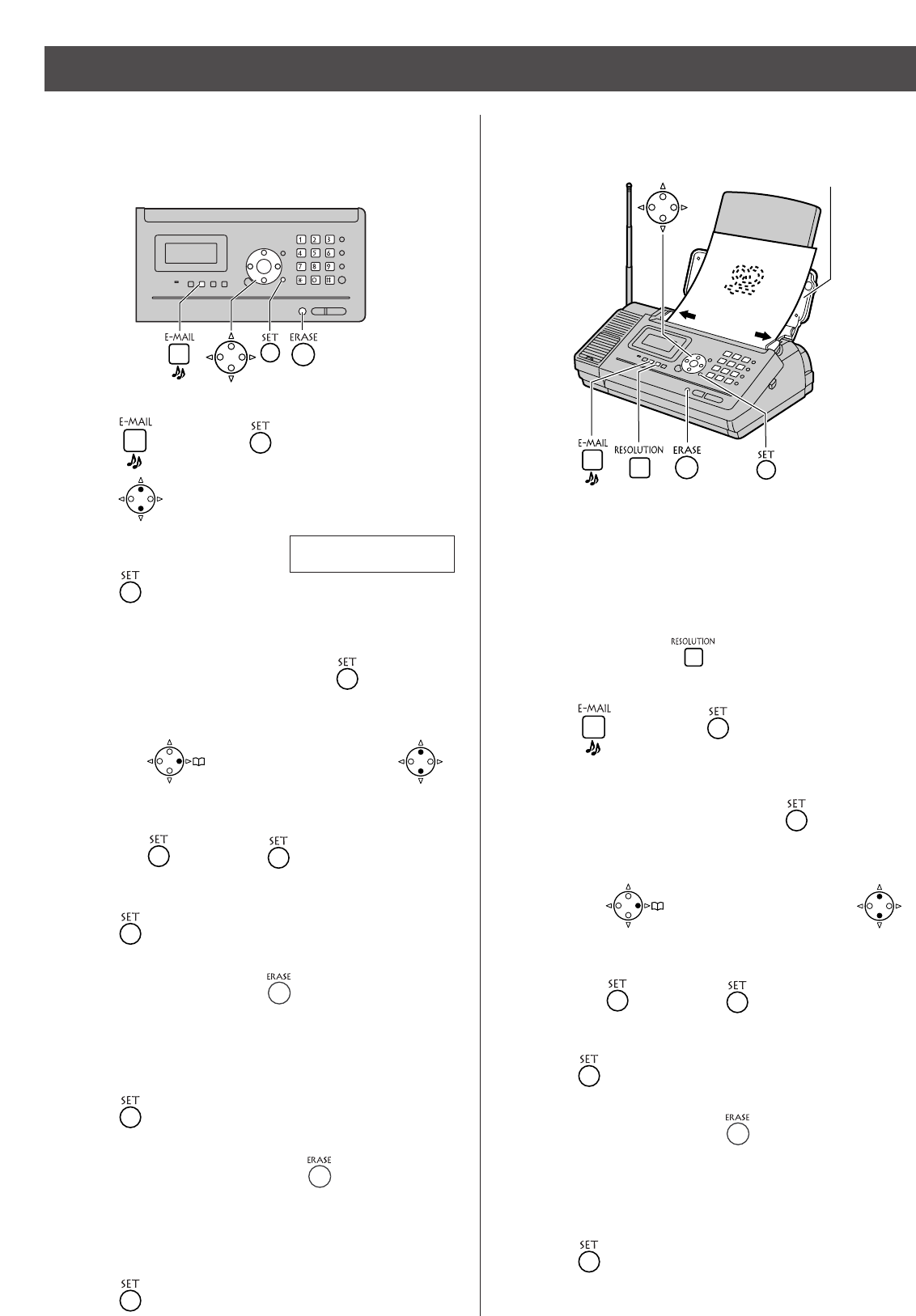 E-MAIL

SET

ERASE

E-MAIL

SET

SET

SET

SET

SET

SET

ERASE

SET

ERASE

SET

E-MAIL

RESOLUTION

ERASE

SET

RESOLUTION

E-MAIL

SET

SET

SET

SET

SET

ERASE

SET