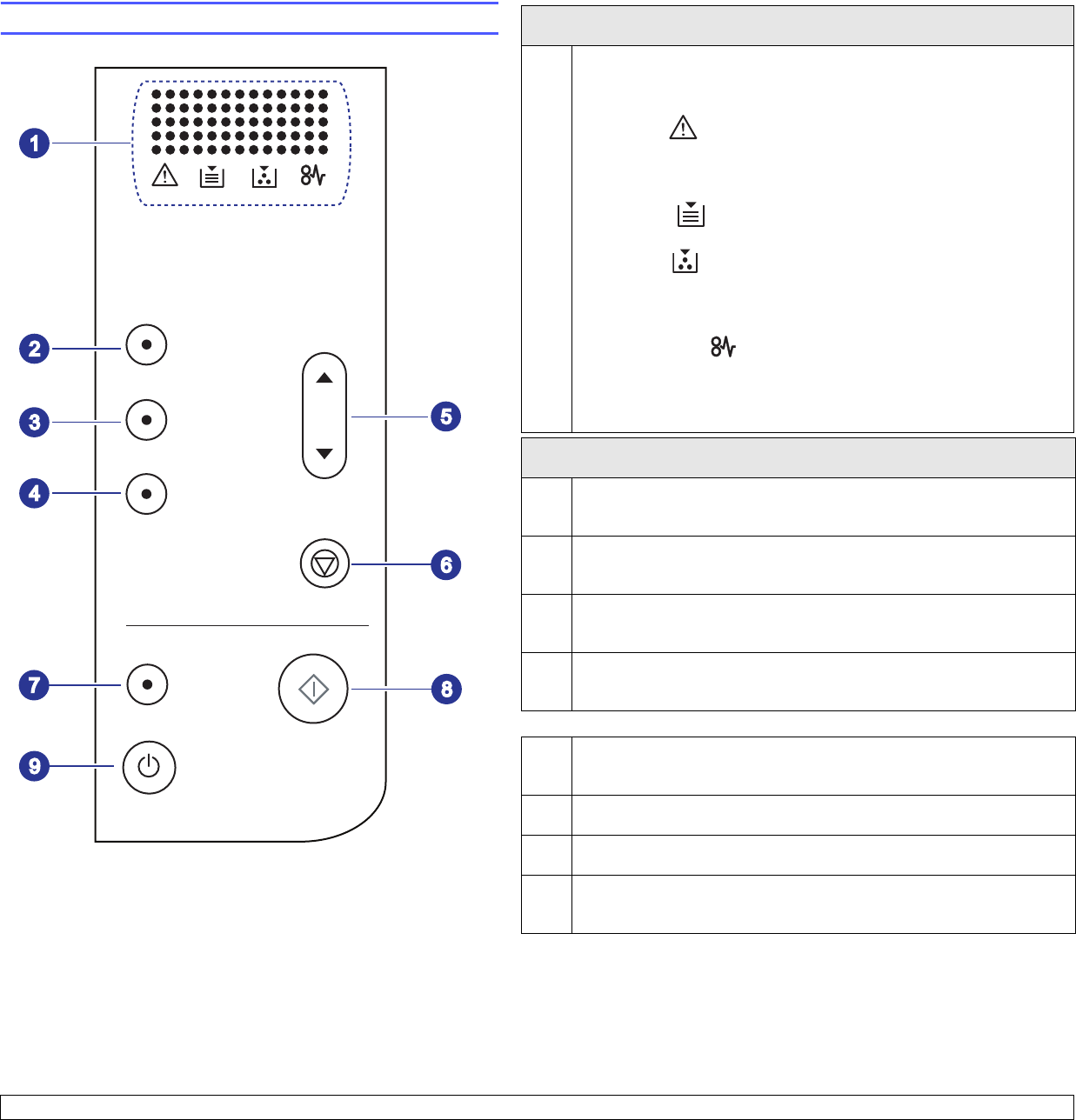 1

2

3

4

5

6

7

8

9