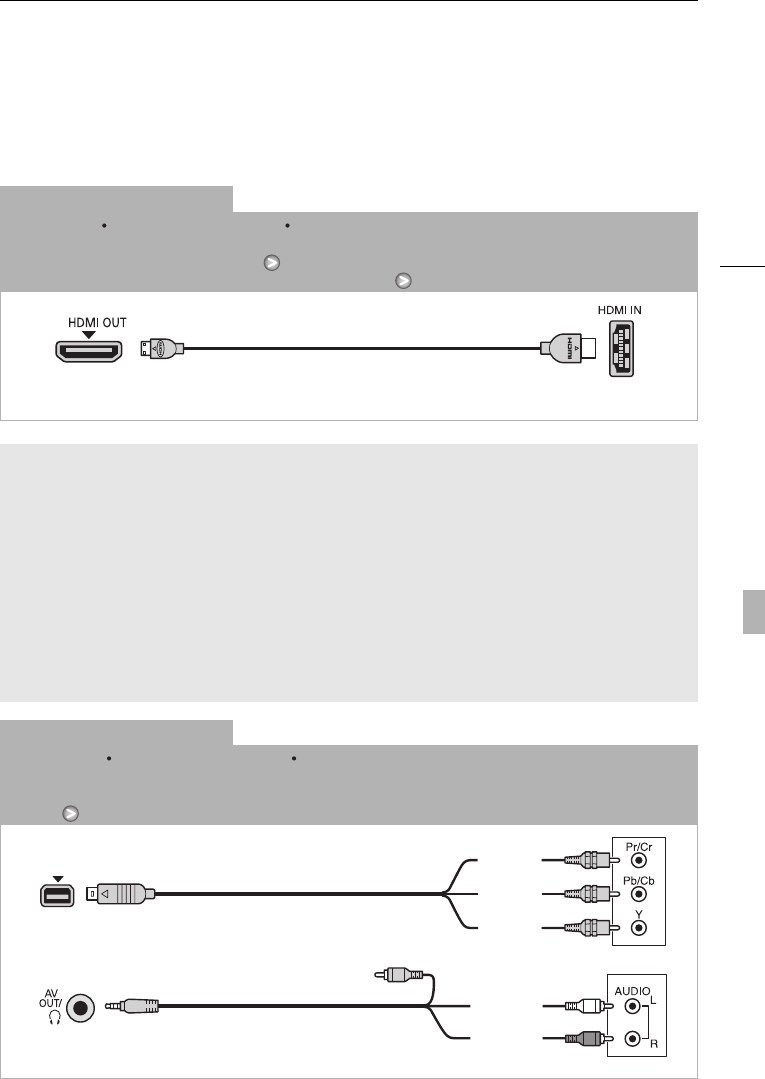 HDMI OUT

HDMI IN

Pr/Cr

Pb/Cb

Y

AV OUT/

AUDIO

L

R