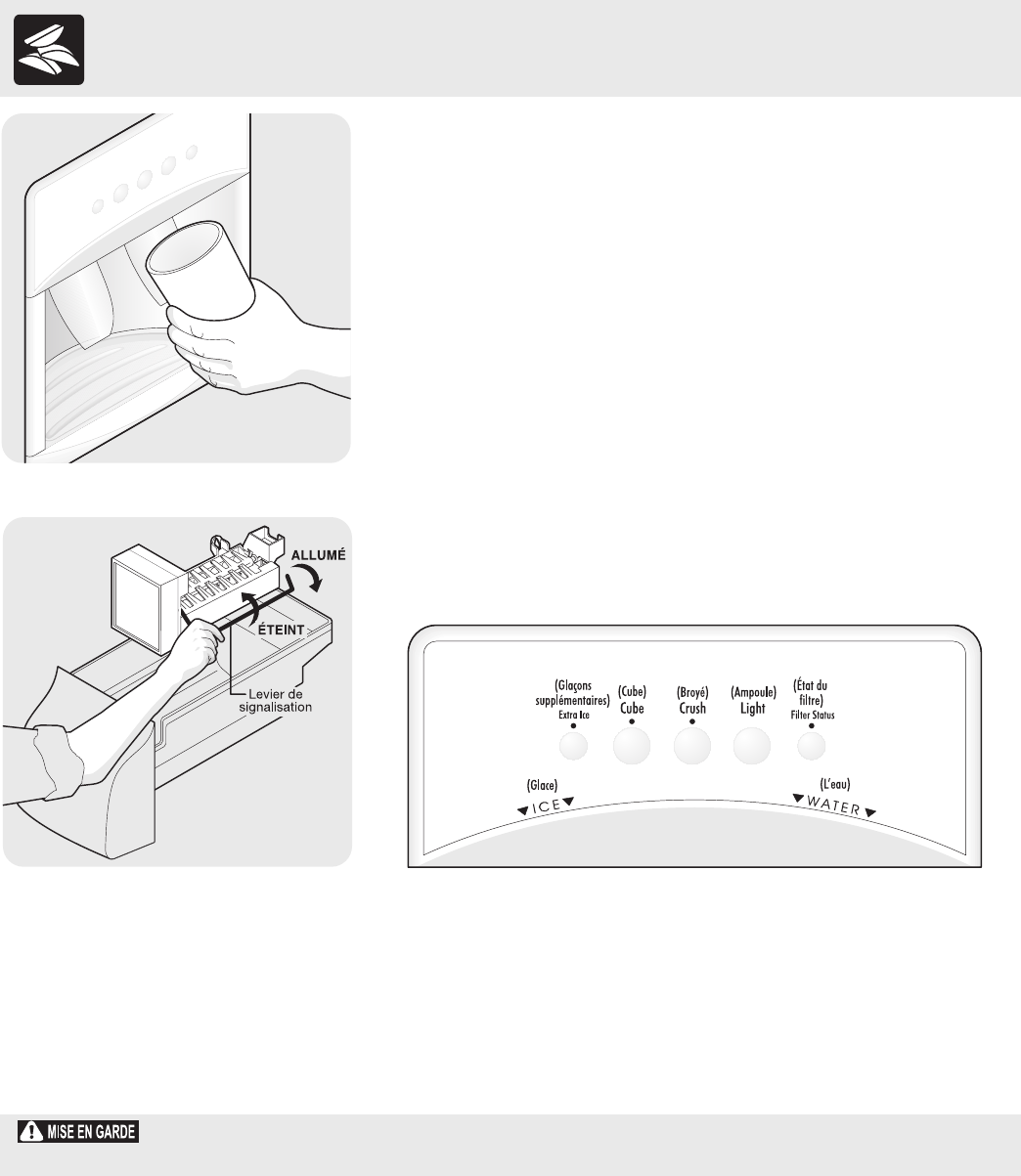 ALLUMÉ

ÉTEINT

Levier de signalisation

(Glaçons supplémentaires) Extra Ice

(Cube) Cube

(Broyé) Crush

(Ampoule) Light

(État du filtre) Filter Status

(Glace) ICE

(L'eau) WATER

MISE EN GARDE