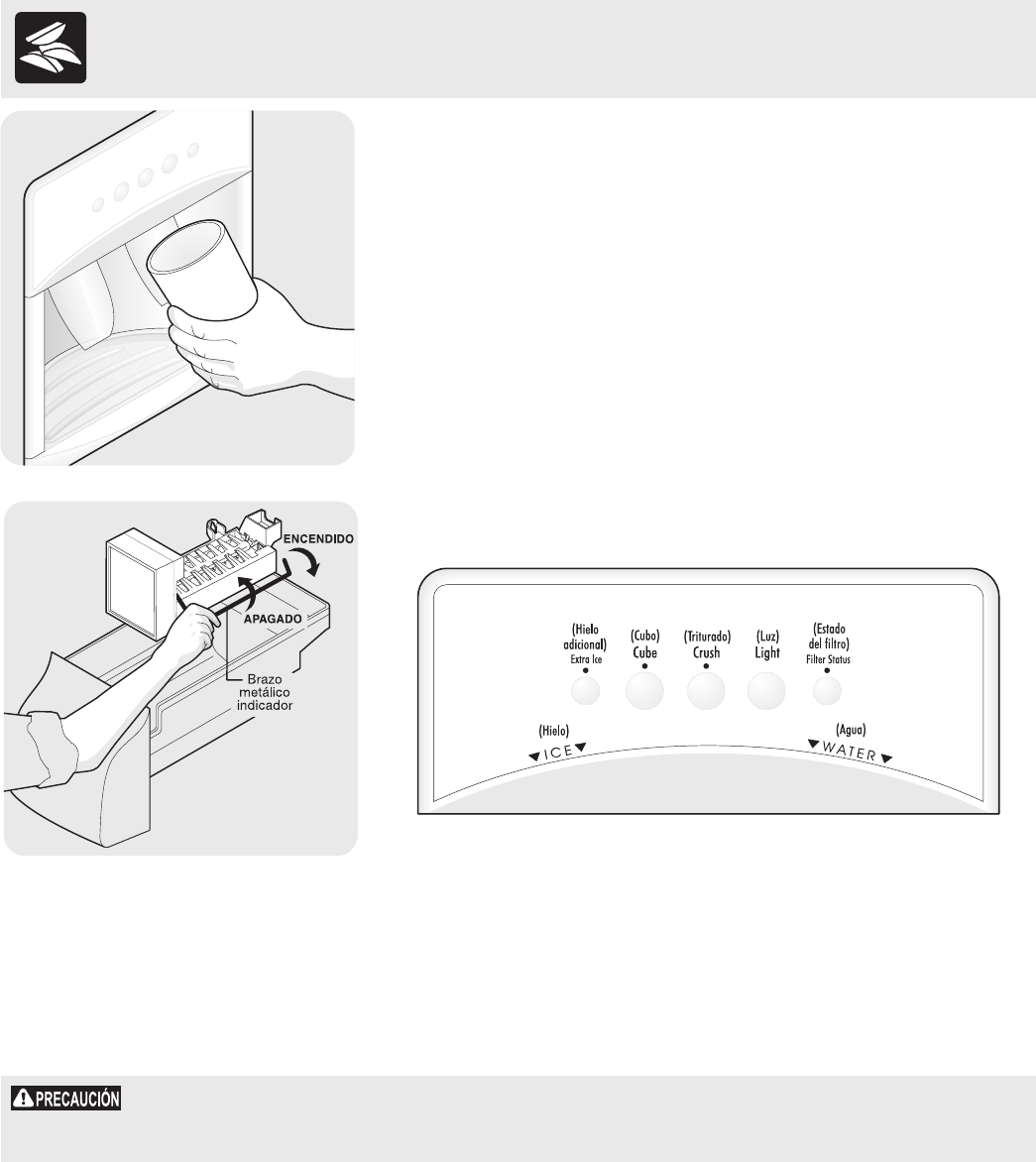 ENCENDIDO

APAGADO

Brazo metálico indicador

(Hielo adicional) Extra Ice

(Cubo) Cube

(Triturado) Crush

(Luz) Light

(Estado del filtro) Filter Status

(Hielo) ICE

(Agua) WATER

PRECAUCIÓN