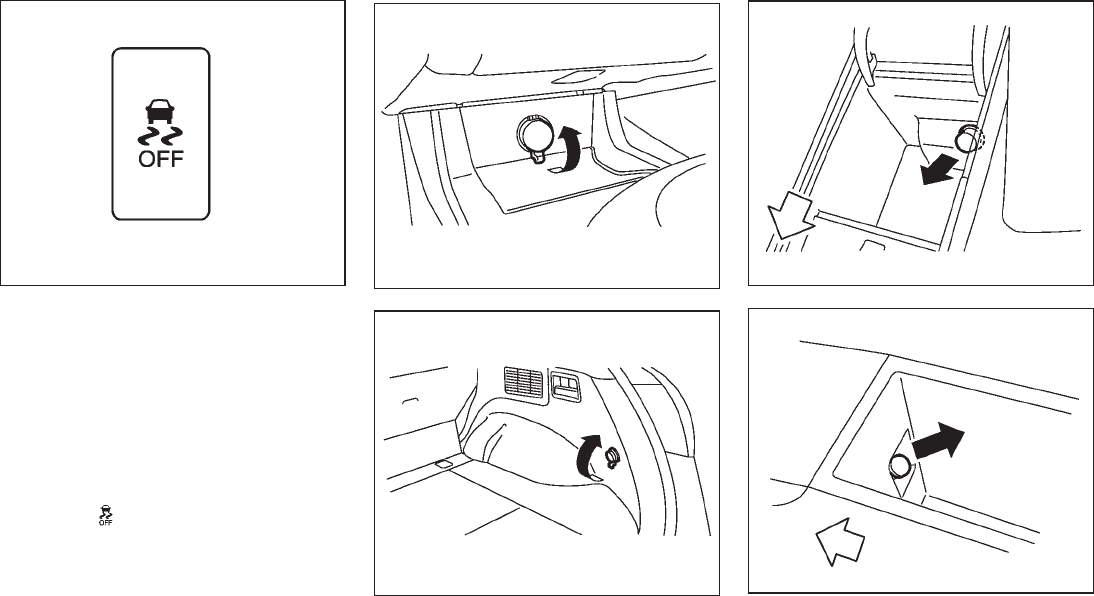 OFF

OFF