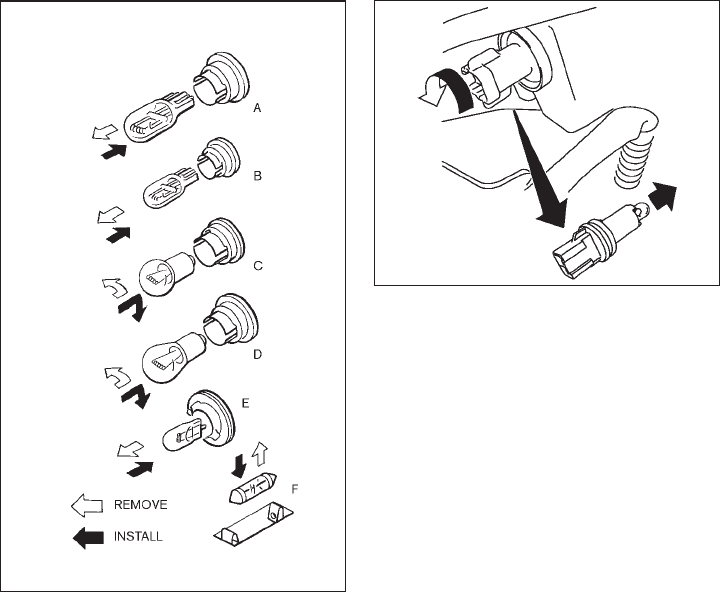 A

B

C

D

E

F

REMOVE

INSTALL