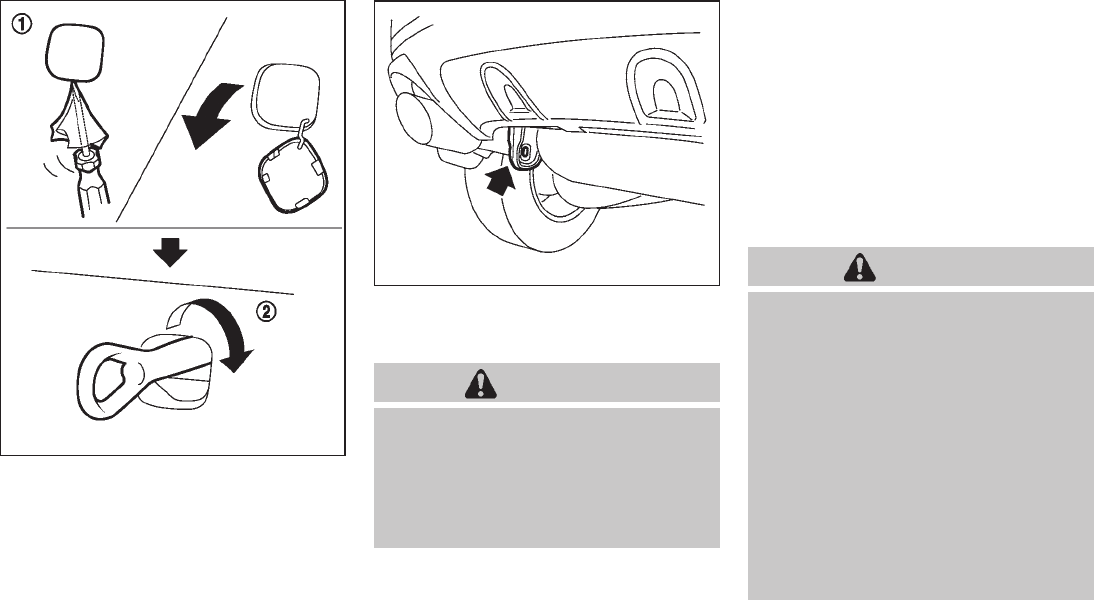 ①

②