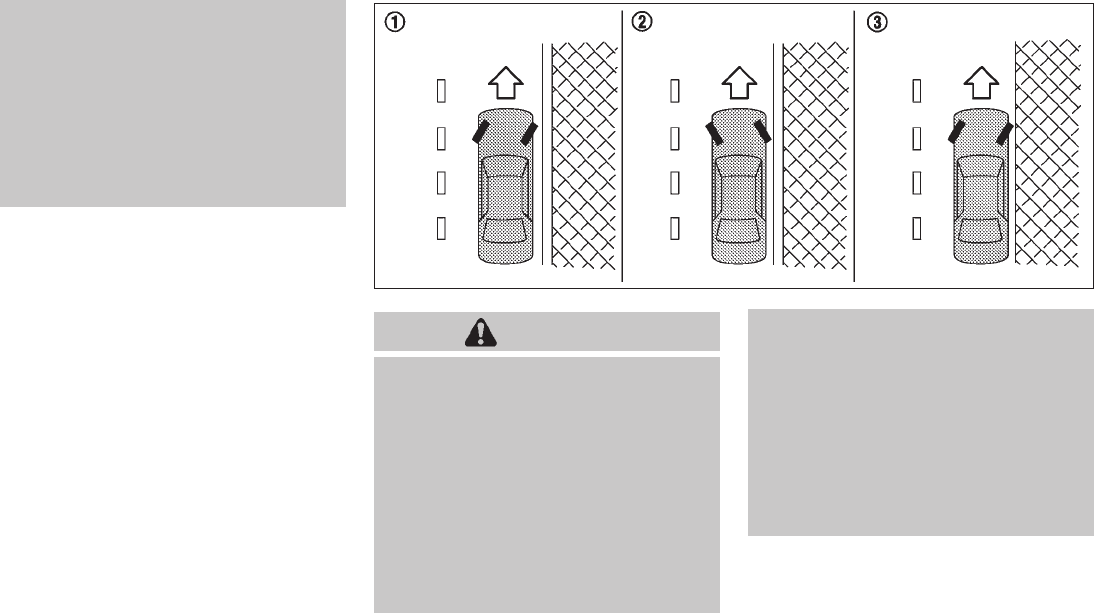 ①

②

③