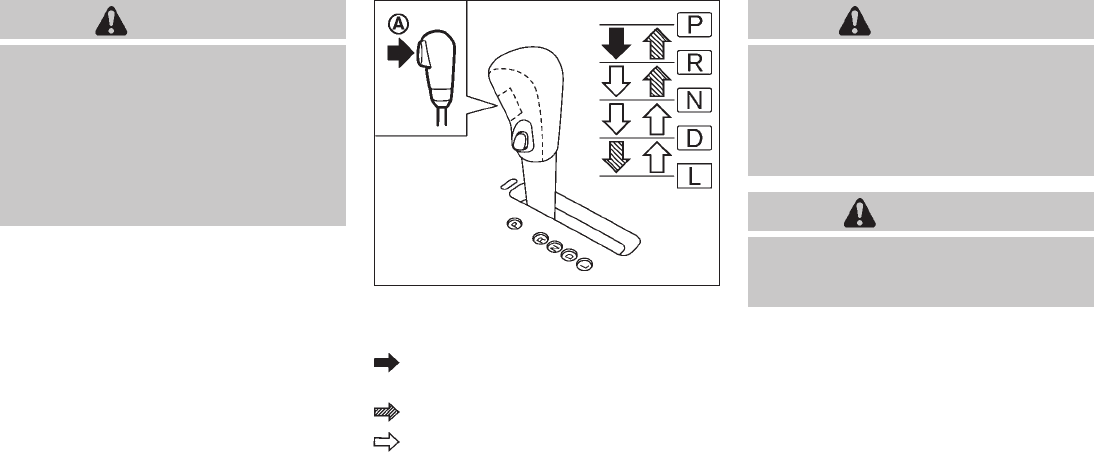 Ⓐ

P

R

N

D

L