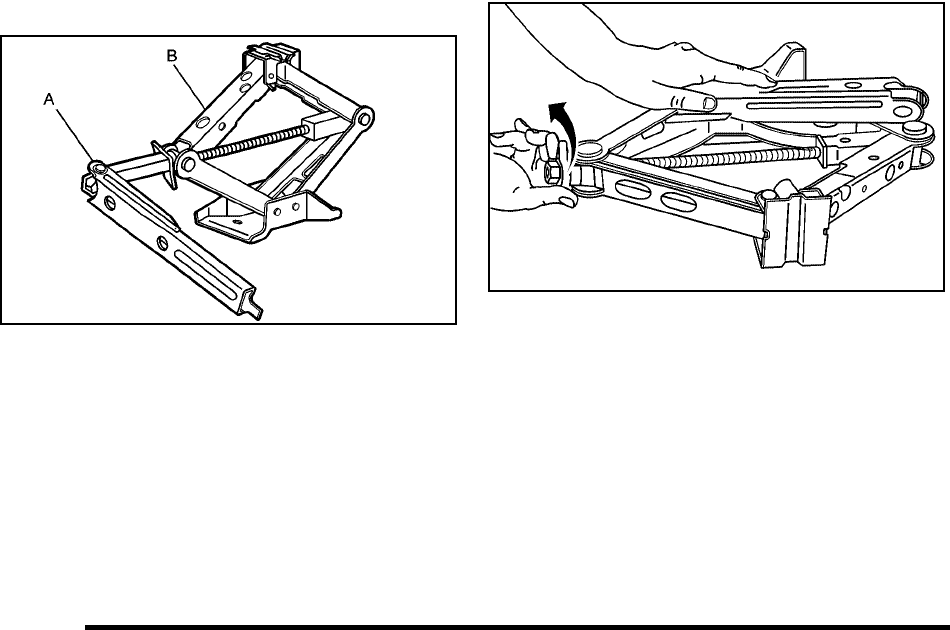 B

A