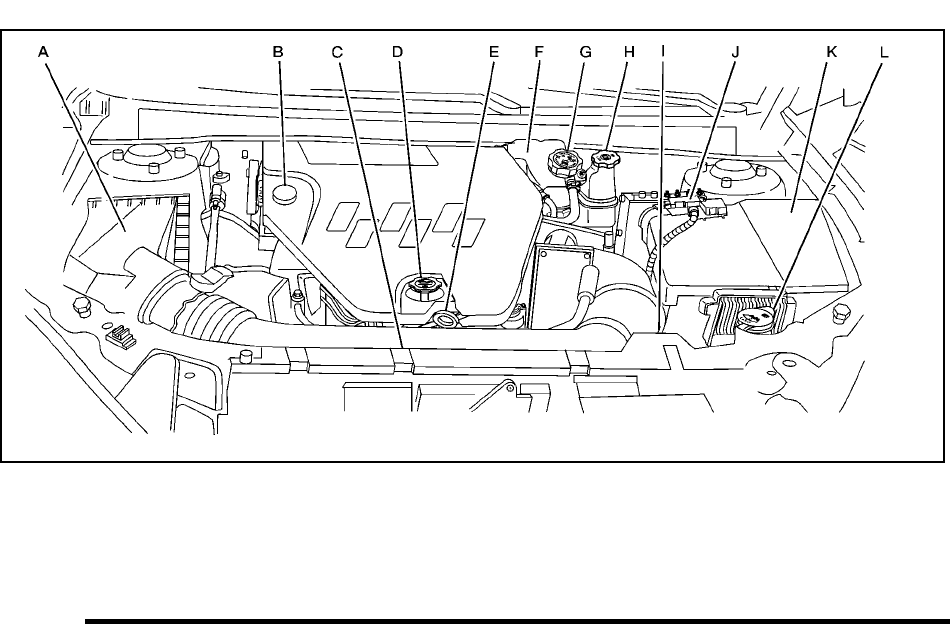 A B C D E F G H I J K L