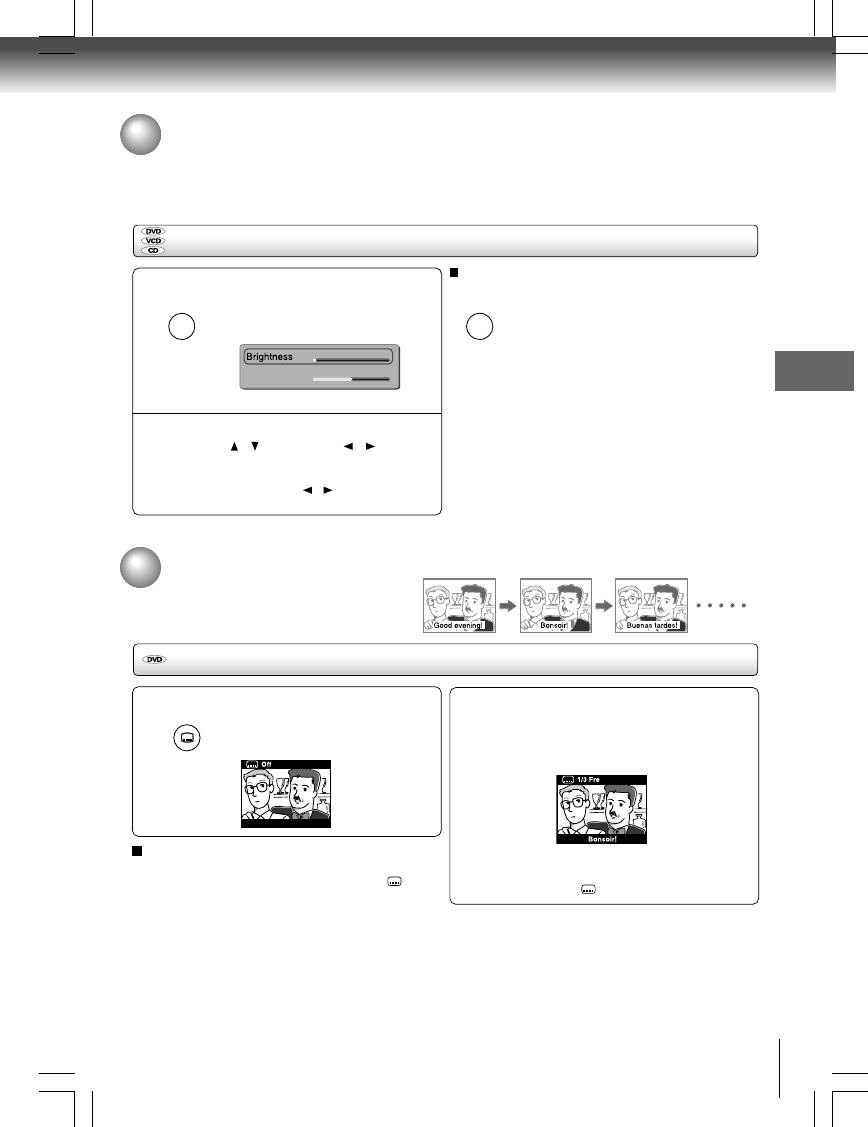 DVD
VCD
CD

Brightness

Good evening!

Bonsoir!

Buenas tardes!

DVD

Off

1/3 Fre

Bonsoir!