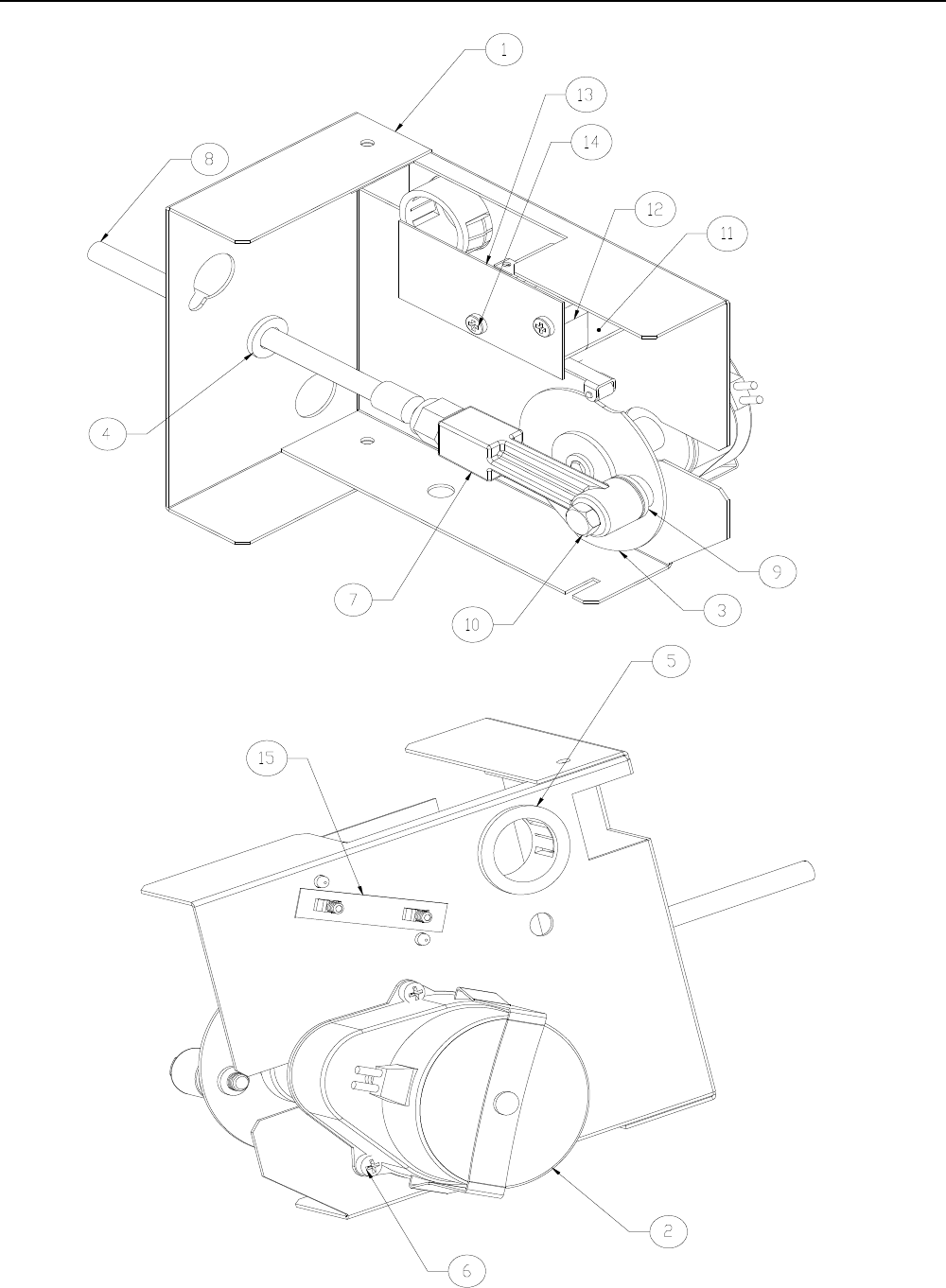 1
13
14
8
12
11
4
9
7
3
10
5
15
2
6