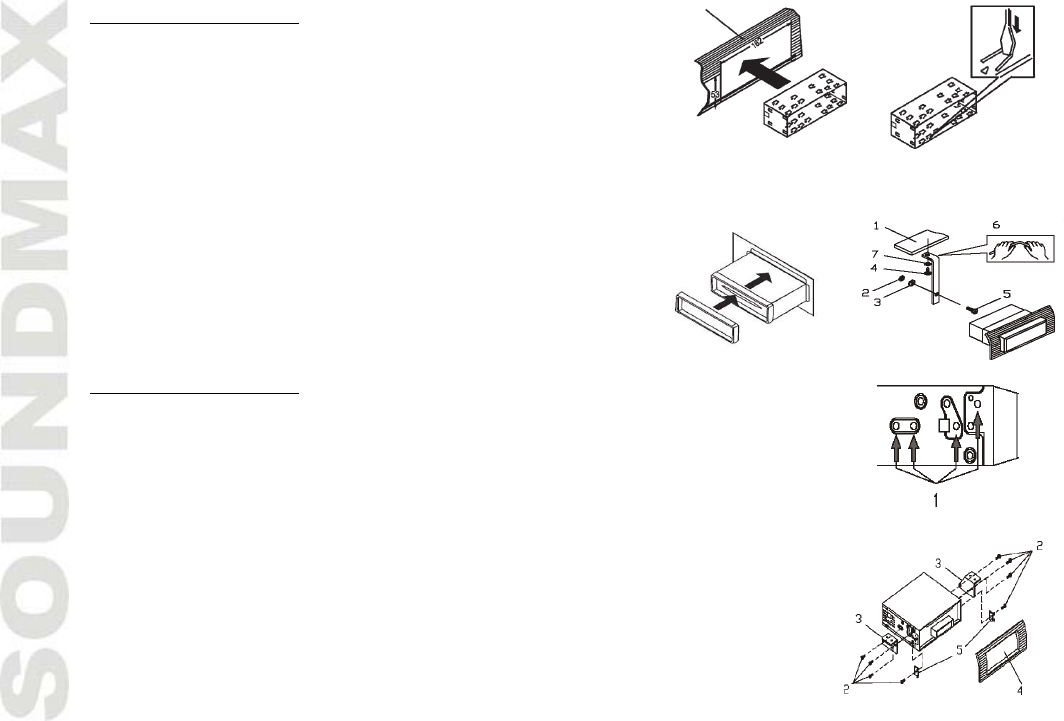 SOUNDMAX

1
6
7
4
2
3
5

1

2
3
3
5
2
4