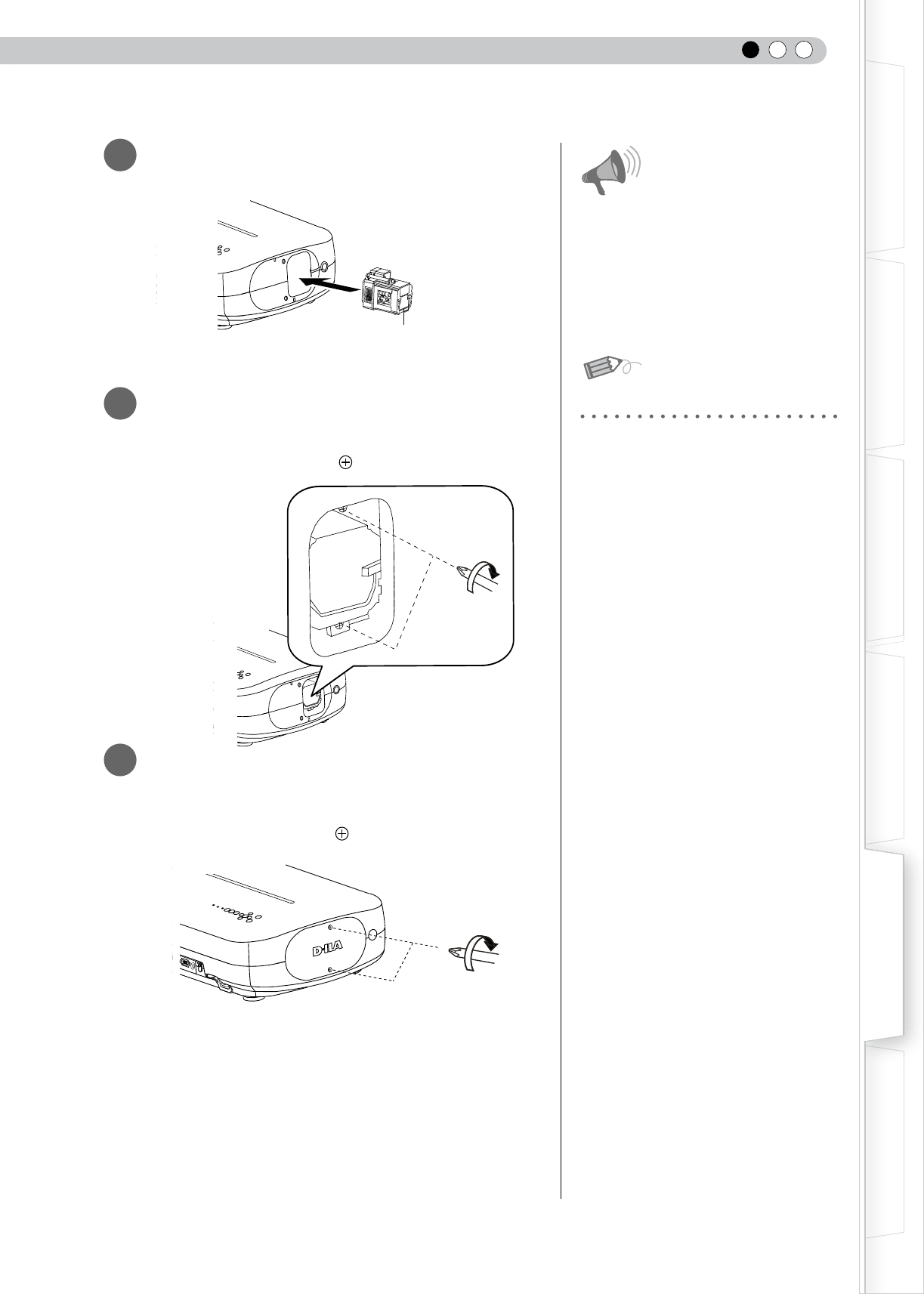 D-ILA