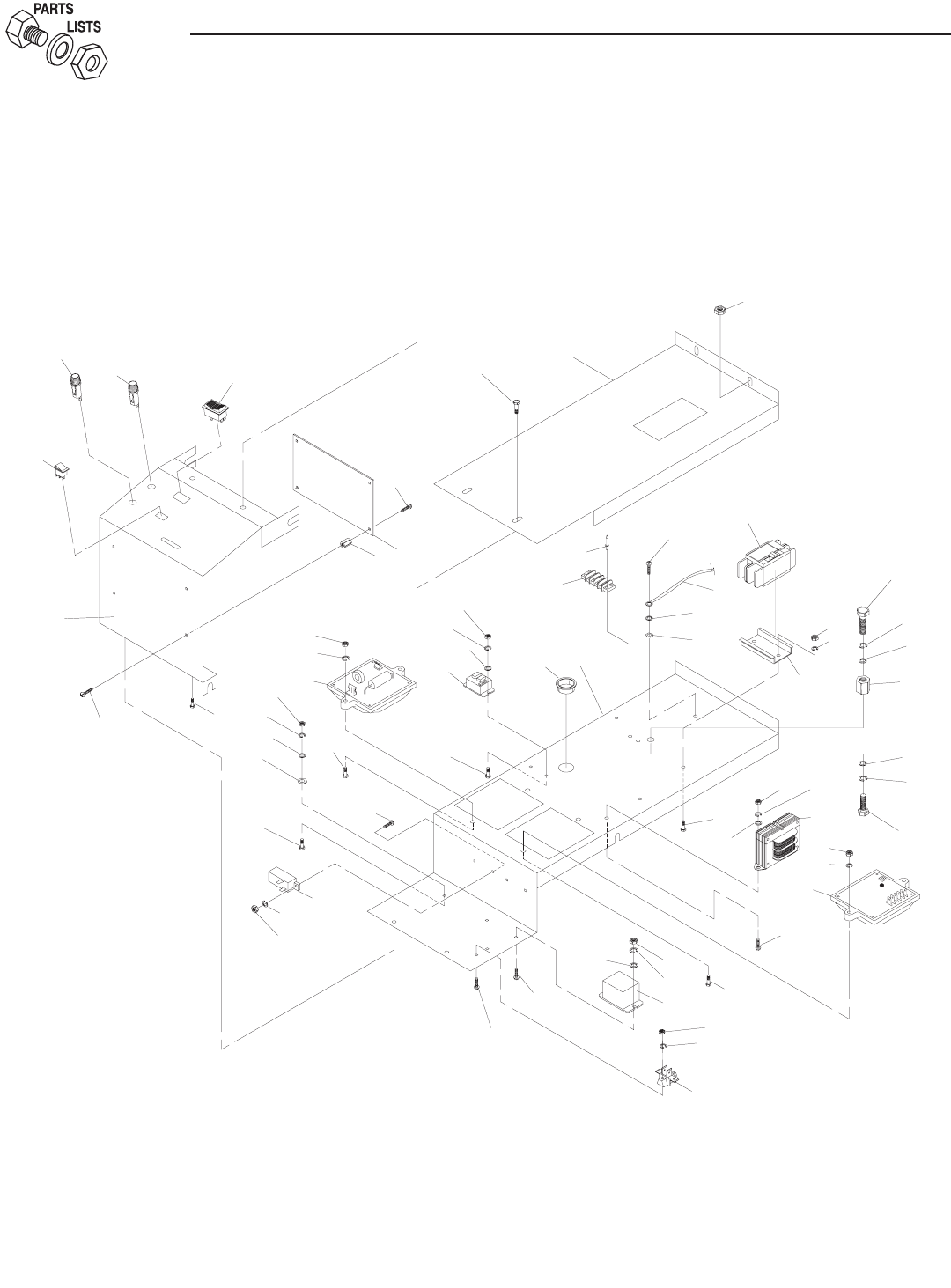 PARTS
LISTS