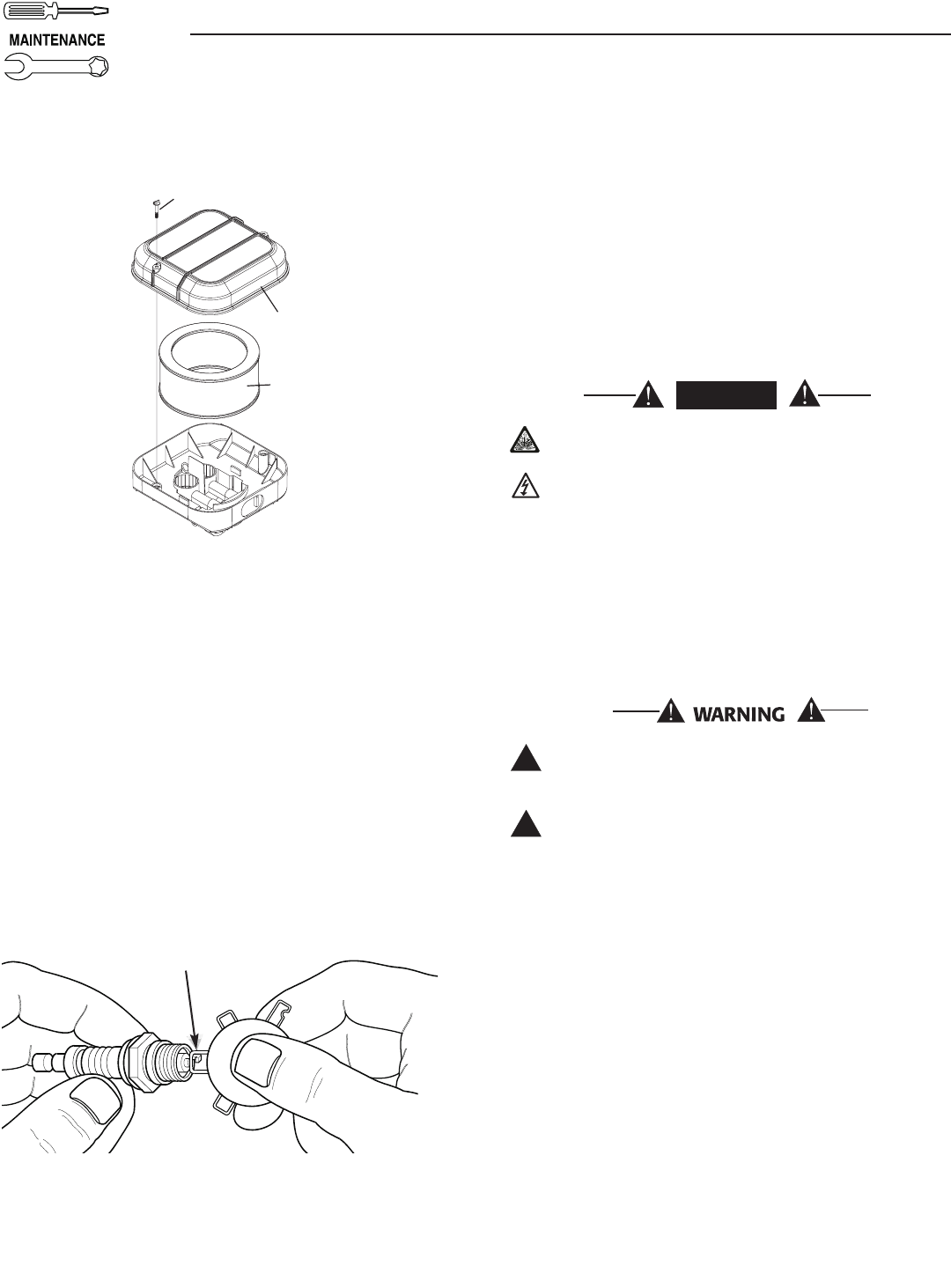 MAINTENANCE

WARNING