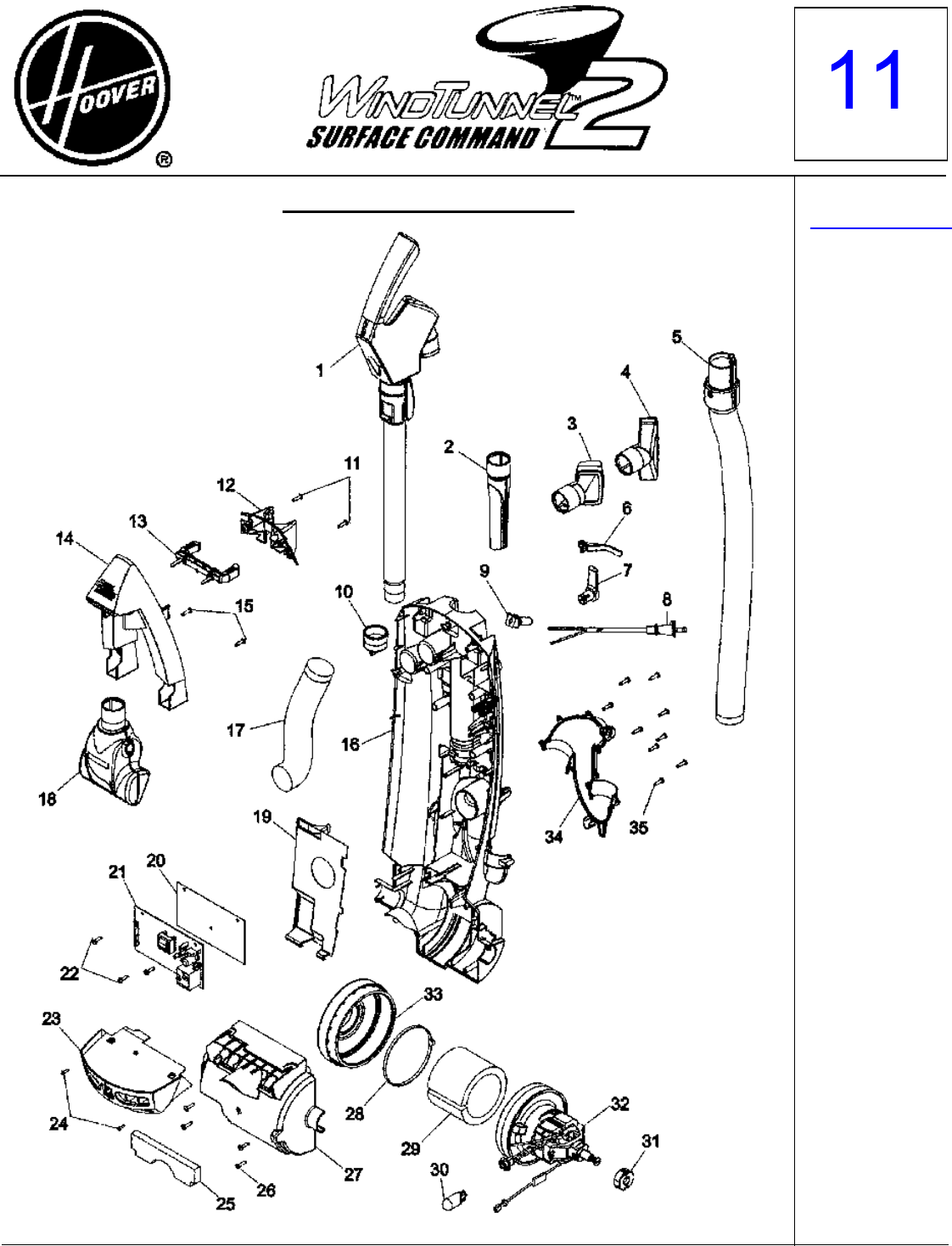 HOOVER ®

WINDTUNNEL™ 2
SURFACE COMMAND

11

1
2
3
4
5
6
7
8
9
10
11
12
13
14
15
16
17
18
19
20
21
22
23
24
25
26
27
28
29
30
31
32
33
34
35