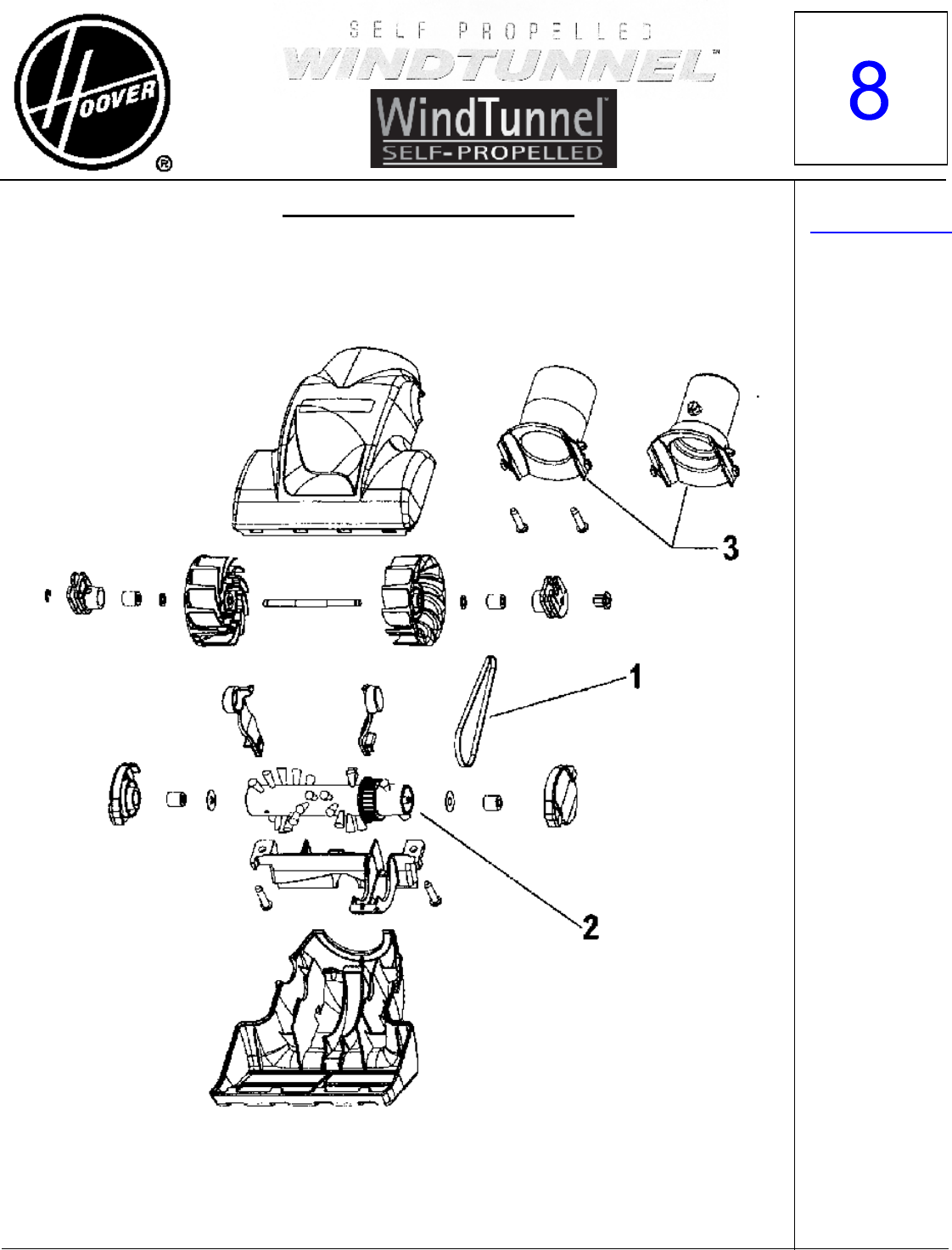 HOOVER ®

SELF PROPELLED
WINDTUNNEL™

WindTunnel™
SELF-PROPELLED

8

3

1

2