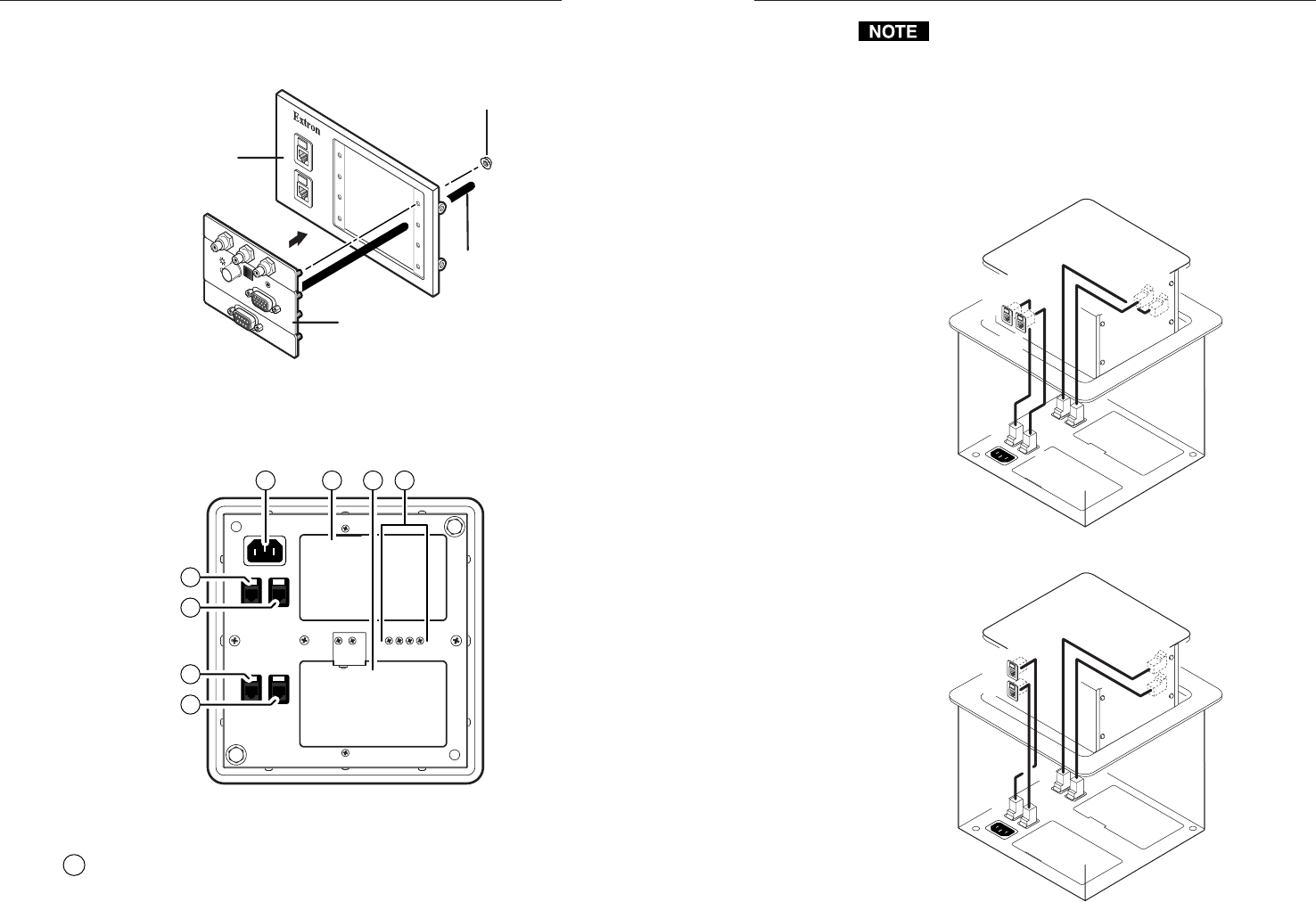 NOTE

Extron