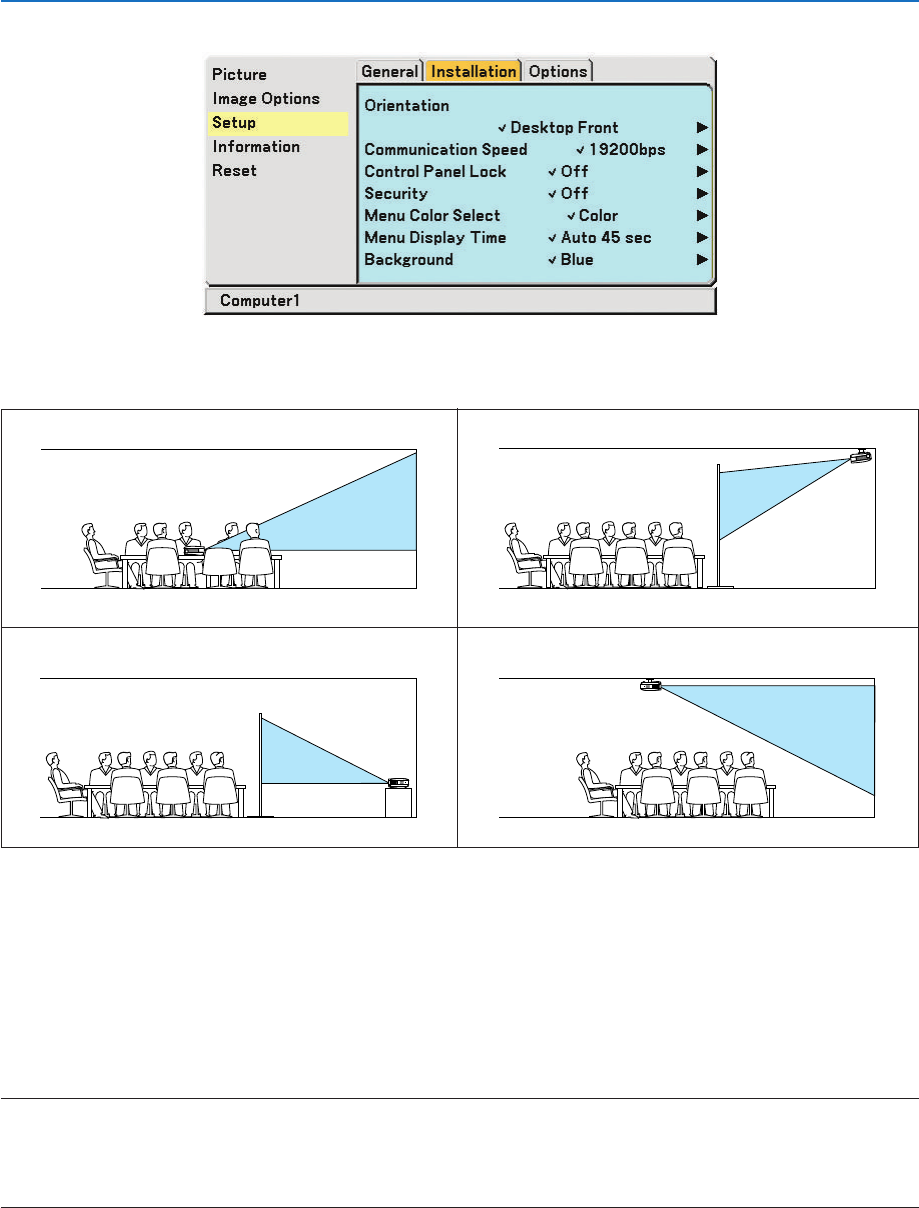 Picture
Image Options
Setup
Information
Reset

General Installation Options

Orientation
✓ Desktop Front ▶
Communication Speed ✓ 19200bps ▶
Control Panel Lock ✓ Off ▶
Security ✓ Off ▶
Menu Color Select ✓ Color ▶
Menu Display Time ✓ Auto 45 sec ▶
Background ✓ Blue ▶

Computer1